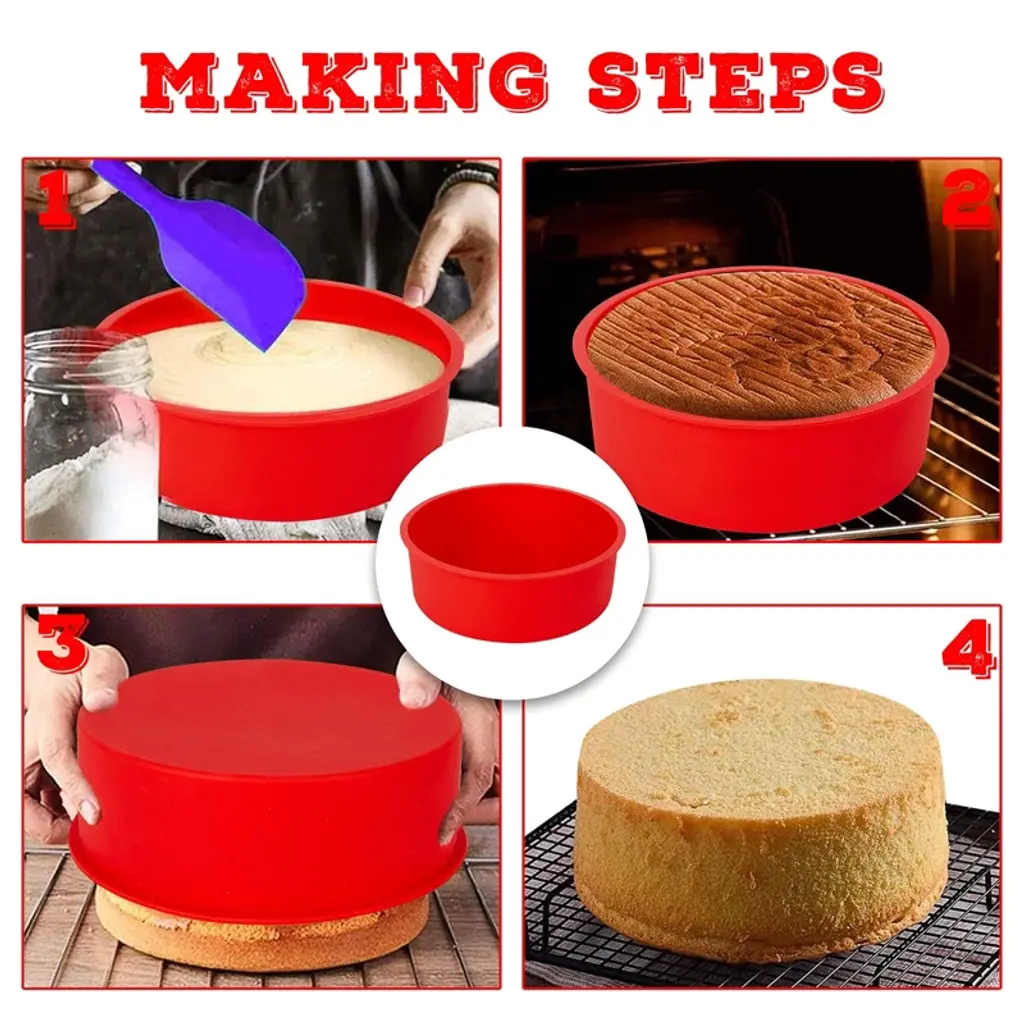 MAKING STEPS

1

2

3

4