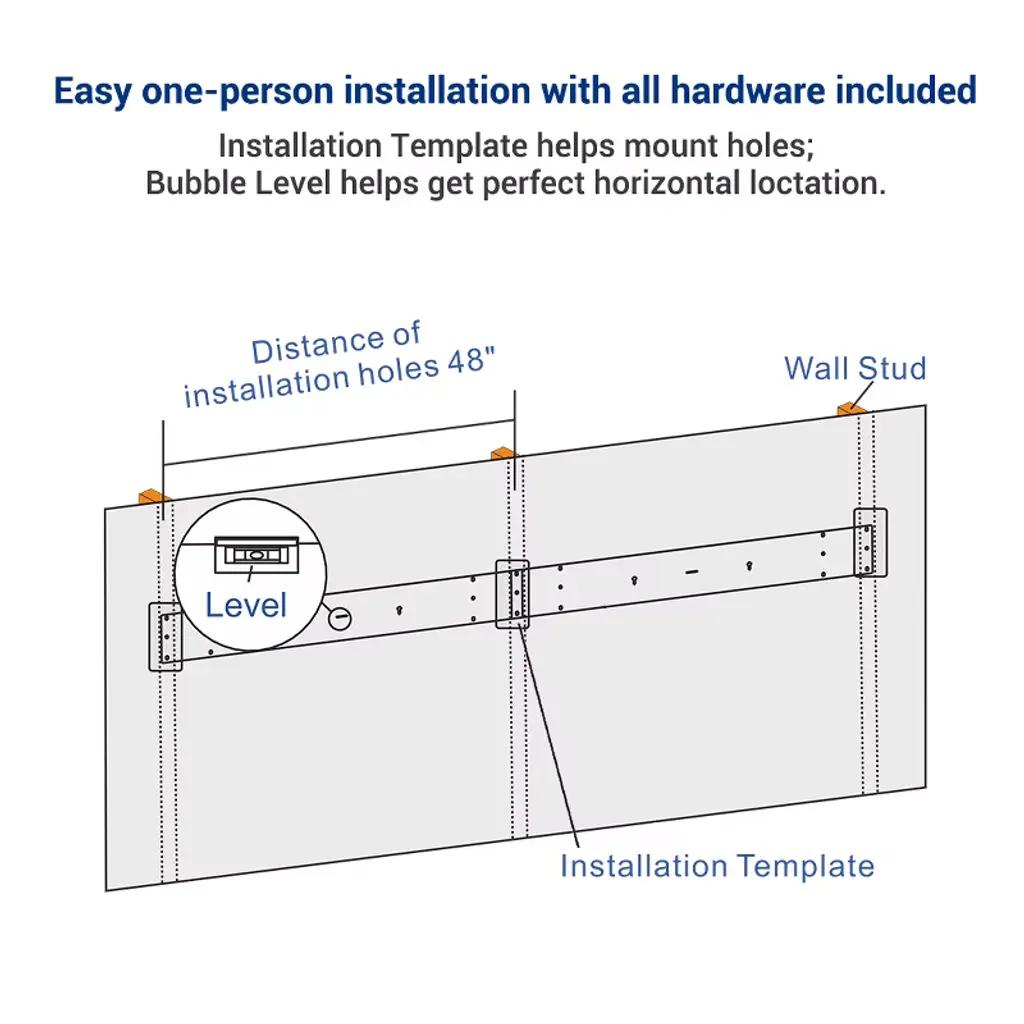 Easy one-person installation with all hardware included

Installation Template helps mount holes;
Bubble Level helps get perfect horizontal loctation.

Distance of installation holes 48"

Wall Stud

Level

Installation Template