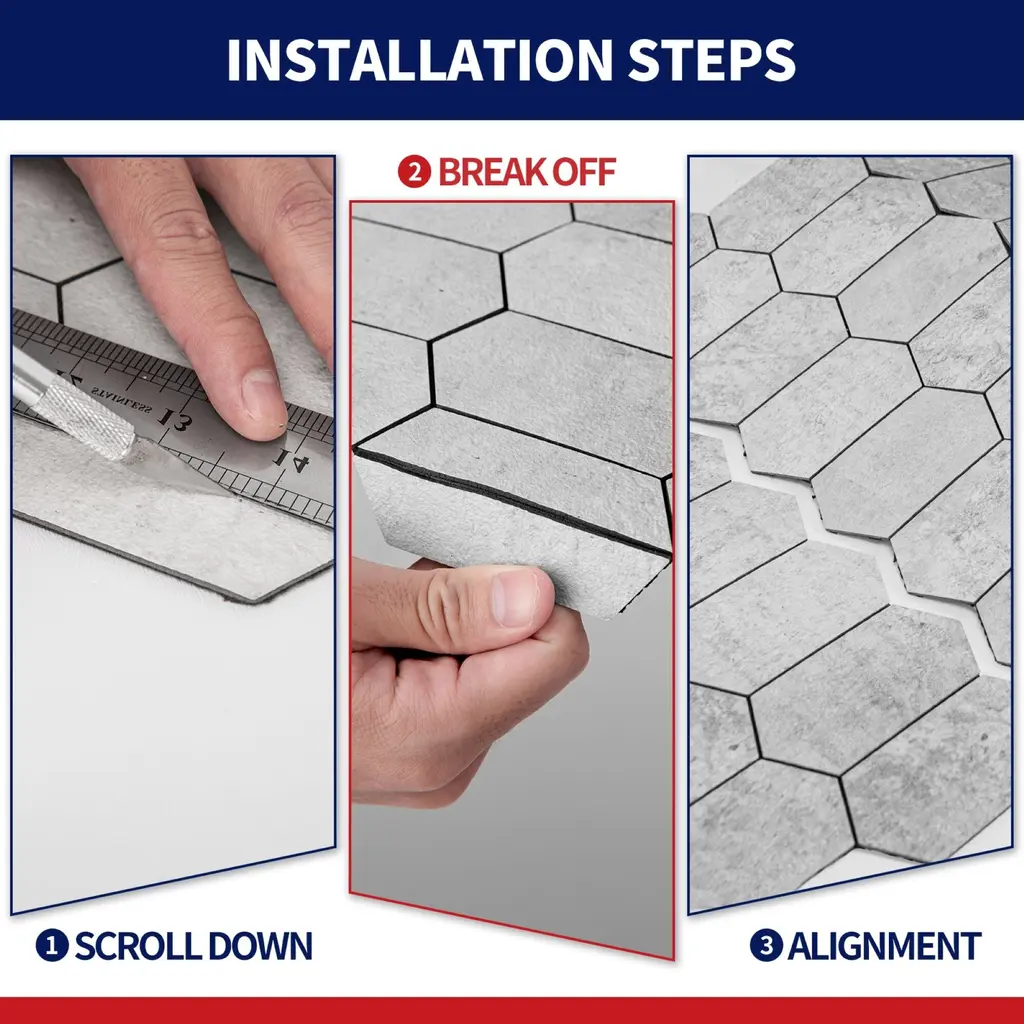 INSTALLATION STEPS

2 BREAK OFF

STAINLESS 13 14

1 SCROLL DOWN

3 ALIGNMENT