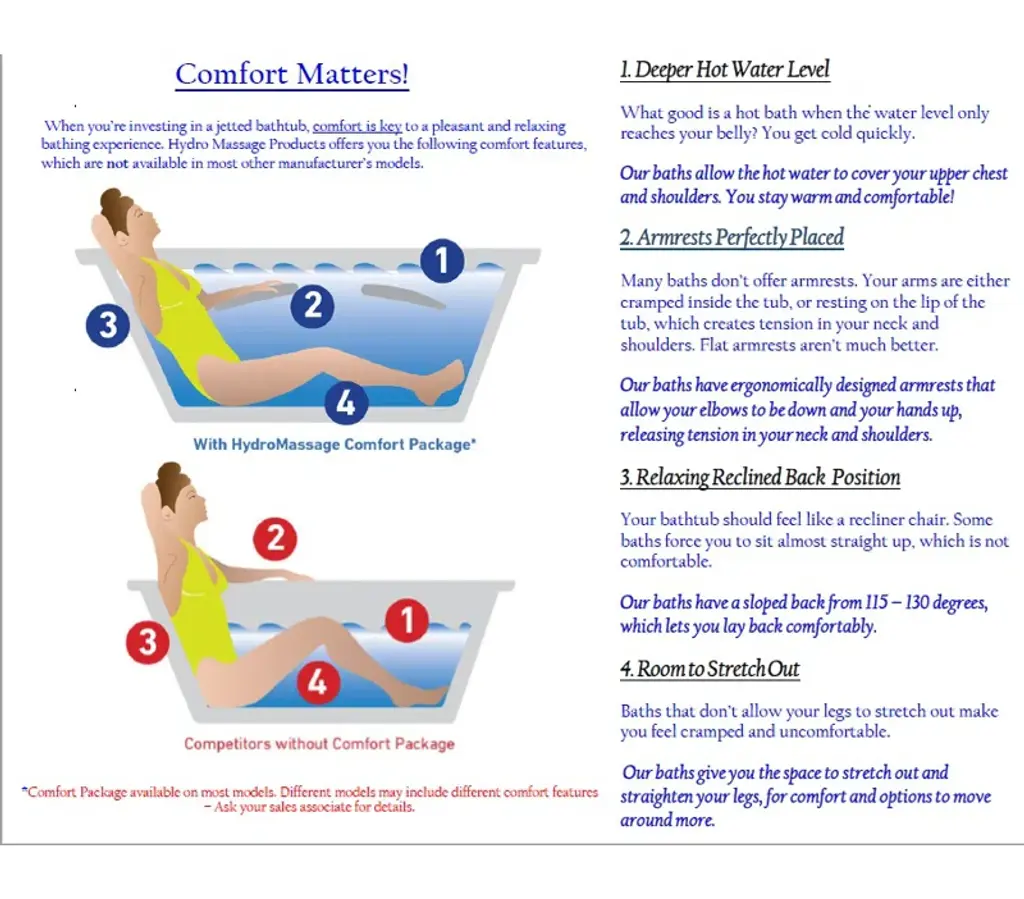 Comfort Matters!

When you're investing in a jetted bathtub, comfort is key to a pleasant and relaxing bathing experience. Hydro Massage Products offers you the following comfort features, which are not available in most other manufacturer's models.

1

2

3

4

With HydroMassage Comfort Package*

2

1

3

4

Competitors without Comfort Package

*Comfort Package available on most models. Different models may include different comfort features – Ask your sales associate for details.

1. Deeper Hot Water Level

What good is a hot bath when the water level only reaches your belly? You get cold quickly.

Our baths allow the hot water to cover your upper chest and shoulders. You stay warm and comfortable!

2. Armrests Perfectly Placed

Many baths don't offer armrests. Your arms are either cramped inside the tub, or resting on the lip of the tub, which creates tension in your neck and shoulders. Flat armrests aren't much better.

Our baths have ergonomically designed armrests that allow your elbows to be down and your hands up, releasing tension in your neck and shoulders.

3. Relaxing Reclined Back Position

Your bathtub should feel like a recliner chair. Some baths force you to sit almost straight up, which is not comfortable.

Our baths have a sloped back from 115 – 130 degrees, which lets you lay back comfortably.

4. Room to Stretch Out

Baths that don't allow your legs to stretch out make you feel cramped and uncomfortable.

Our baths give you the space to stretch out and straighten your legs, for comfort and options to move around more.