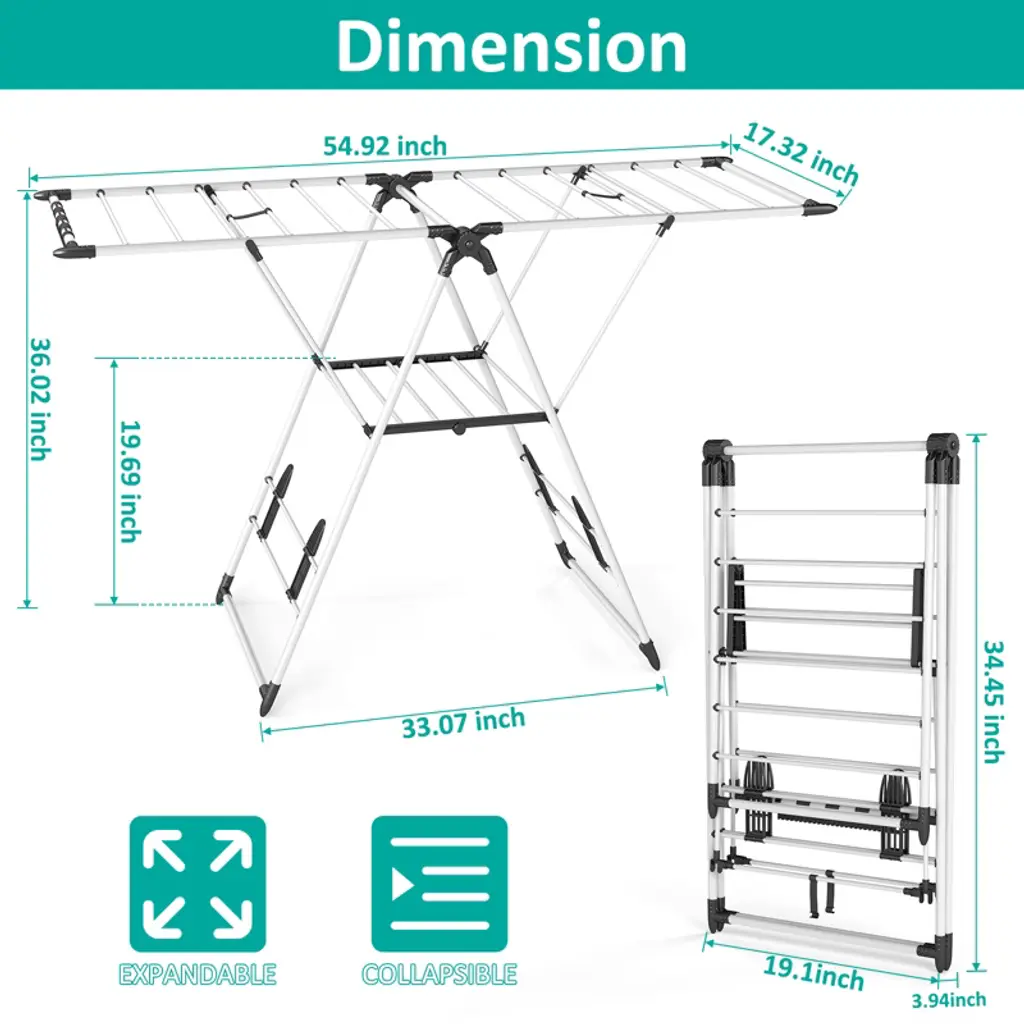 Dimension

54.92 inch

17.32 inch

36.02 inch

19.69 inch

33.07 inch

34.45 inch

19.1inch

3.94inch

EXPANDABLE

COLLAPSIBLE