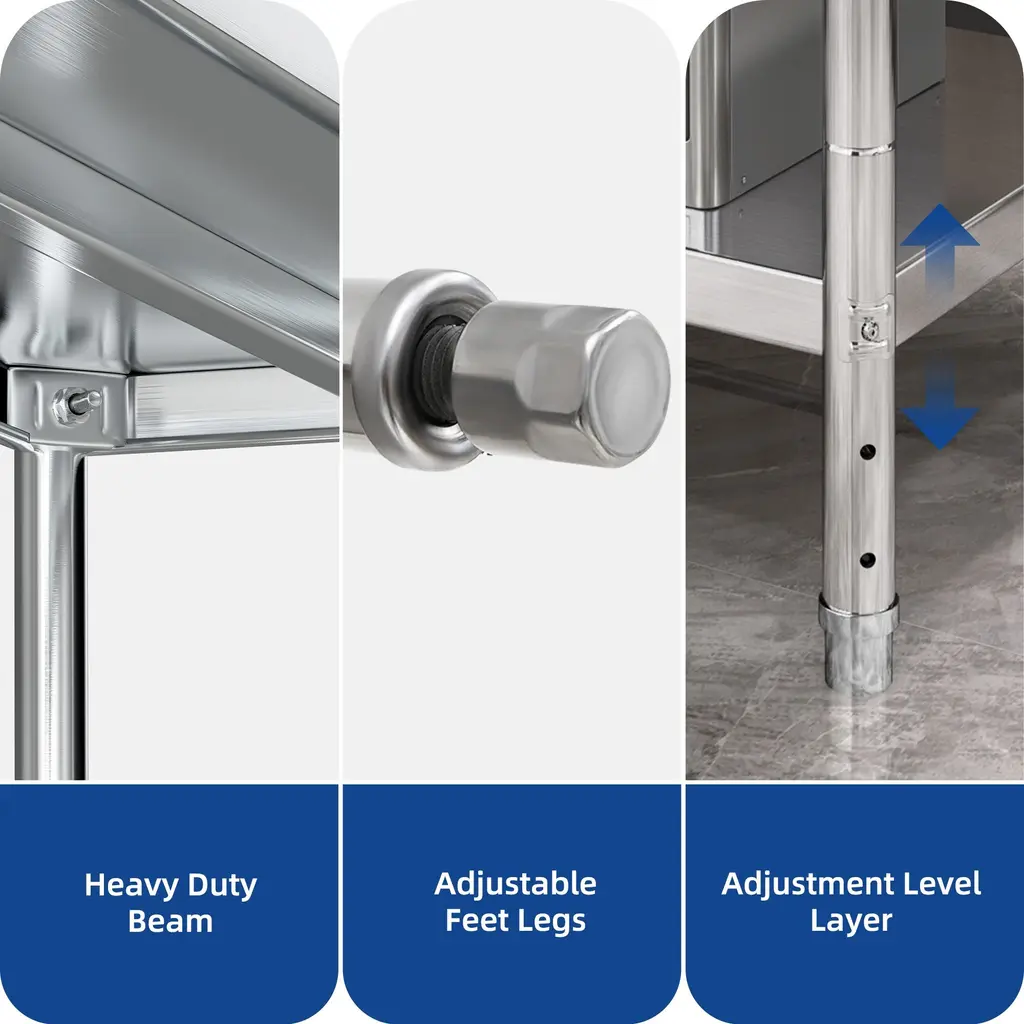 Heavy Duty Beam

Adjustable Feet Legs

Adjustment Level Layer