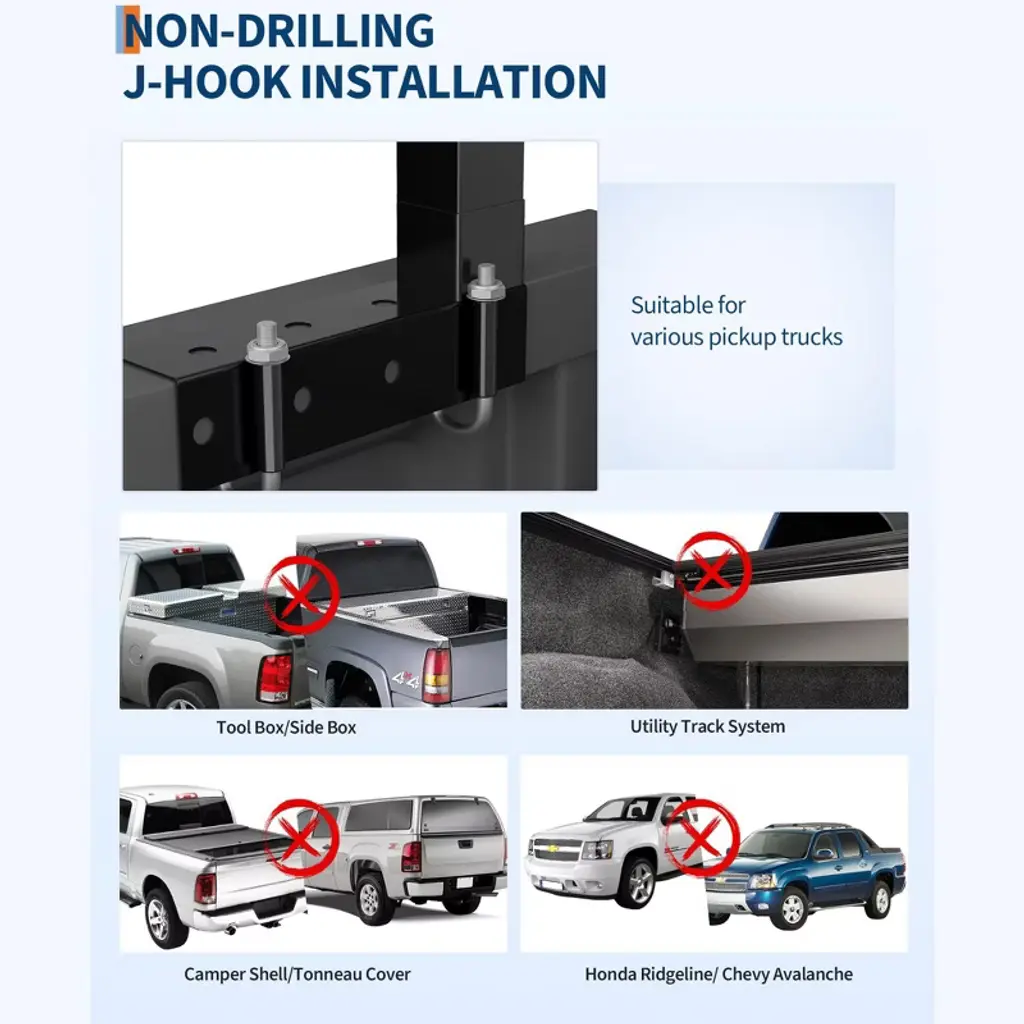 NON-DRILLING
J-HOOK INSTALLATION

Suitable for
various pickup trucks

4x4

Tool Box/Side Box

Utility Track System

Camper Shell/Tonneau Cover

Honda Ridgeline/ Chevy Avalanche