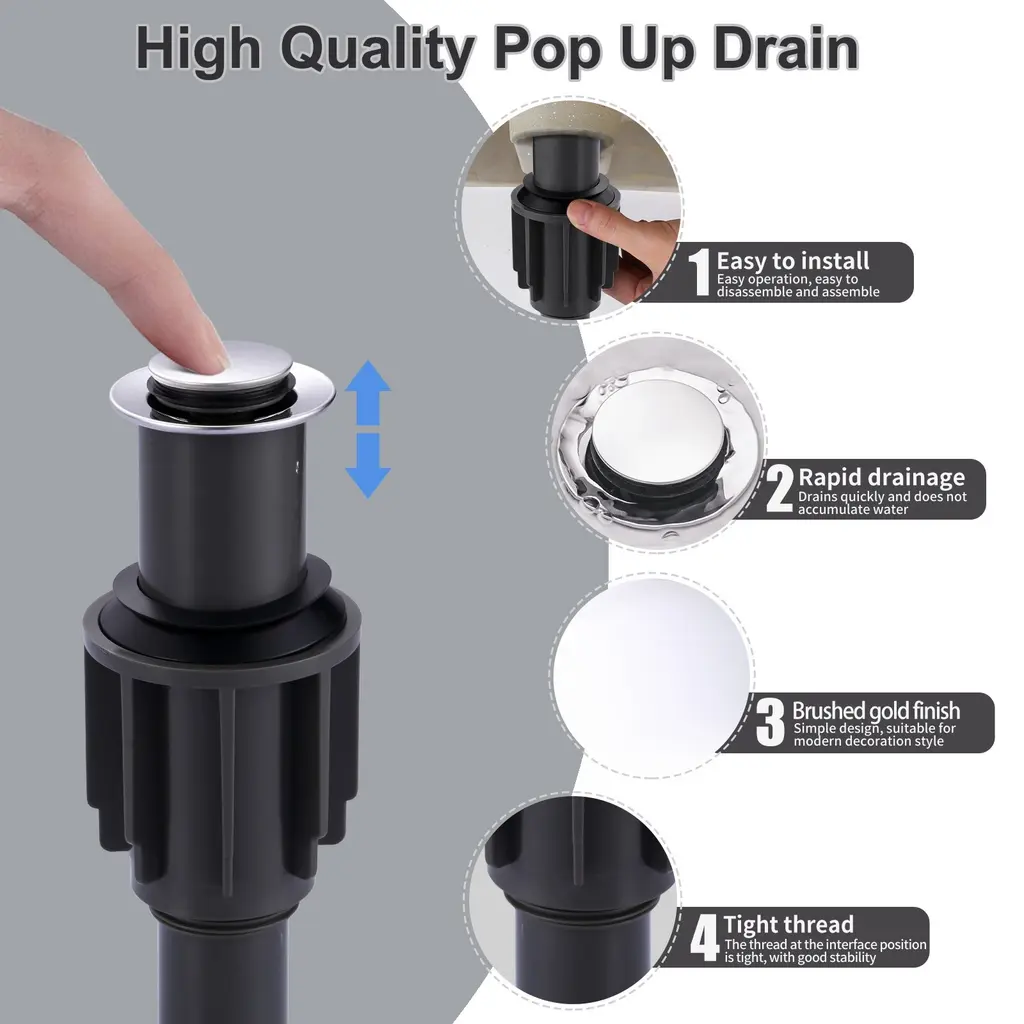 High Quality Pop Up Drain

1 Easy to install
Easy operation, easy to disassemble and assemble

2 Rapid drainage
Drains quickly and does not accumulate water

3 Brushed gold finish
Simple design, suitable for modern decoration style

4 Tight thread
The thread at the interface position is tight, with good stability