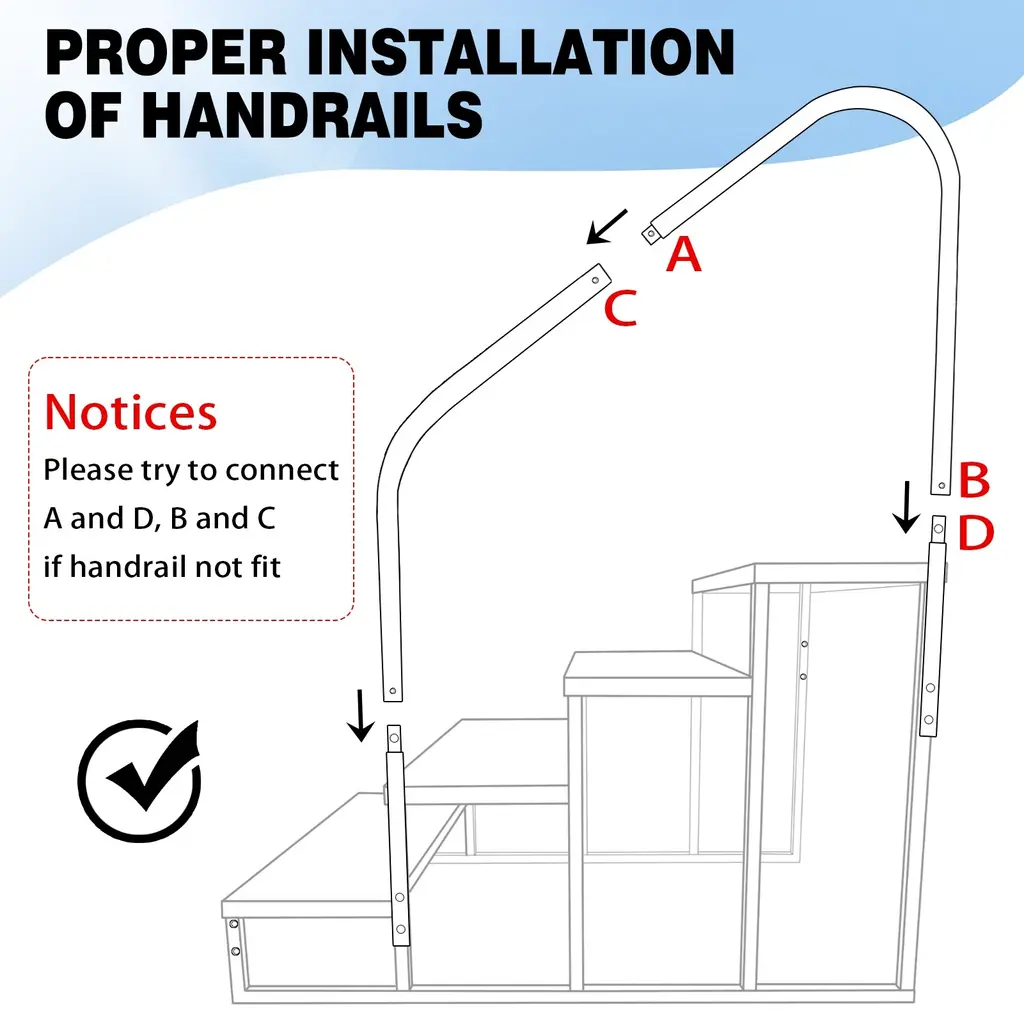 PROPER INSTALLATION OF HANDRAILS

A

C

Notices
Please try to connect A and D, B and C if handrail not fit

B

D