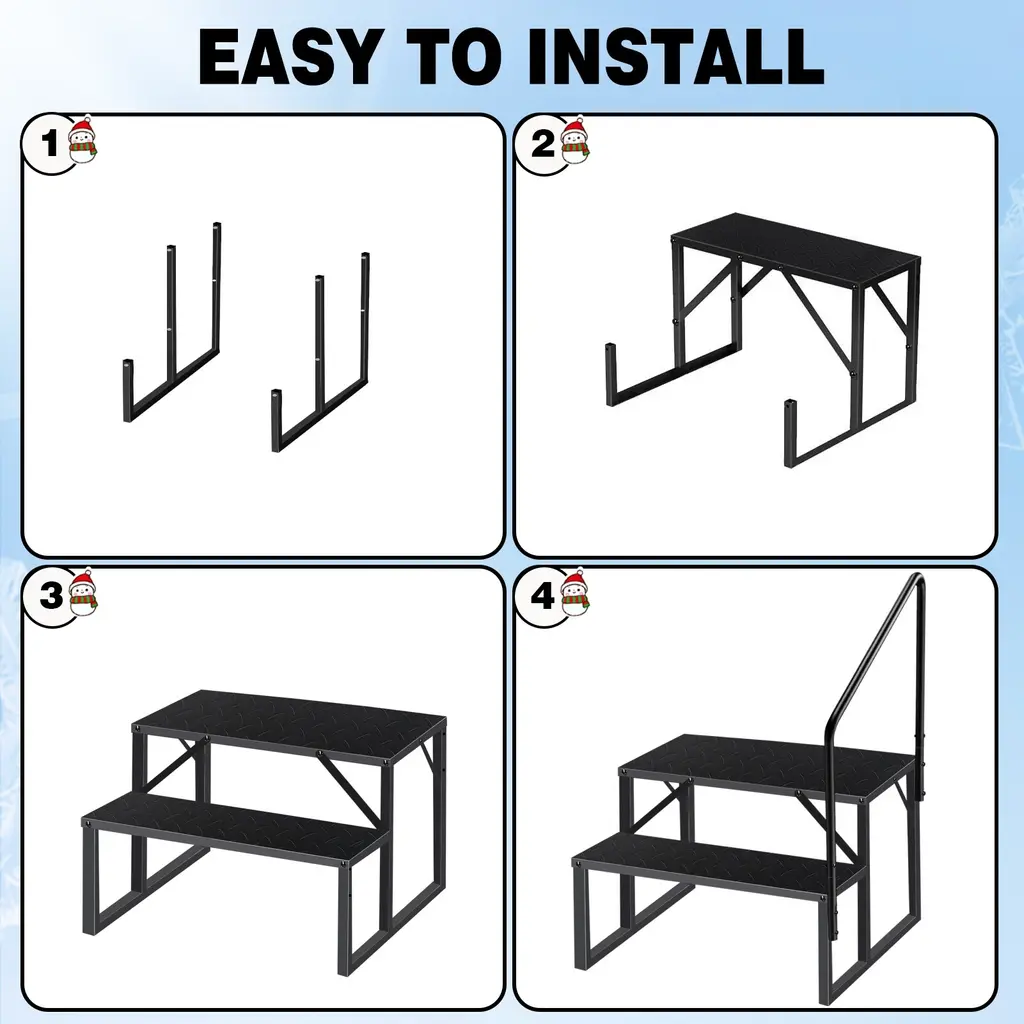 EASY TO INSTALL

1

2

3

4