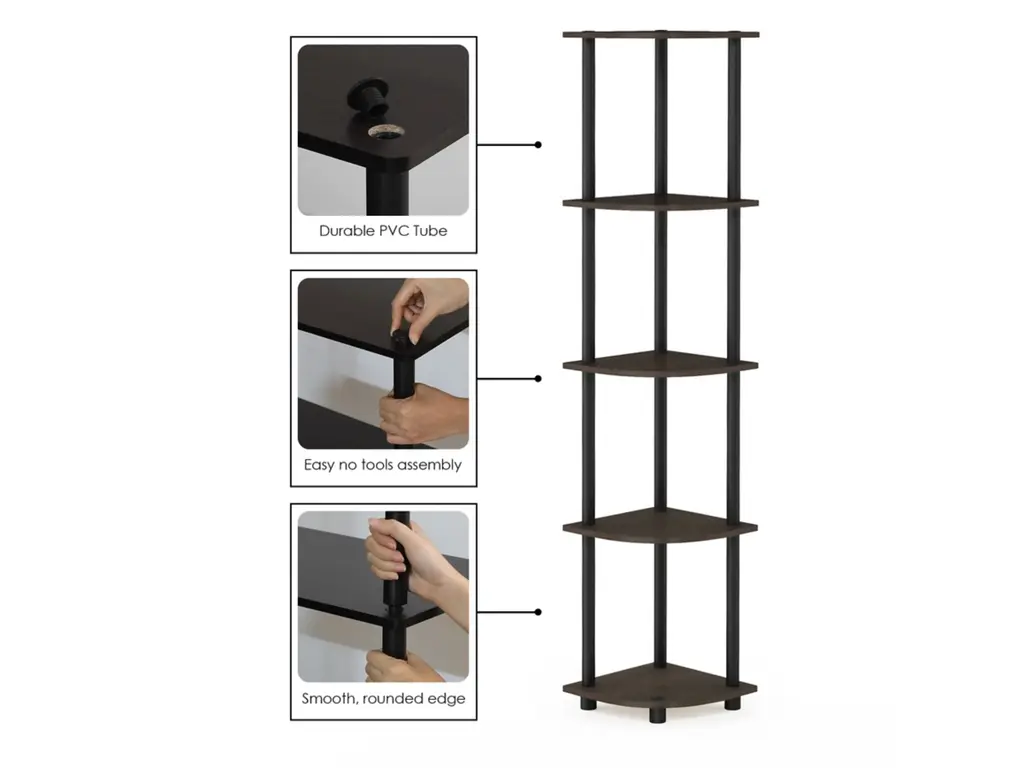 Durable PVC Tube

Easy no tools assembly

Smooth, rounded edge