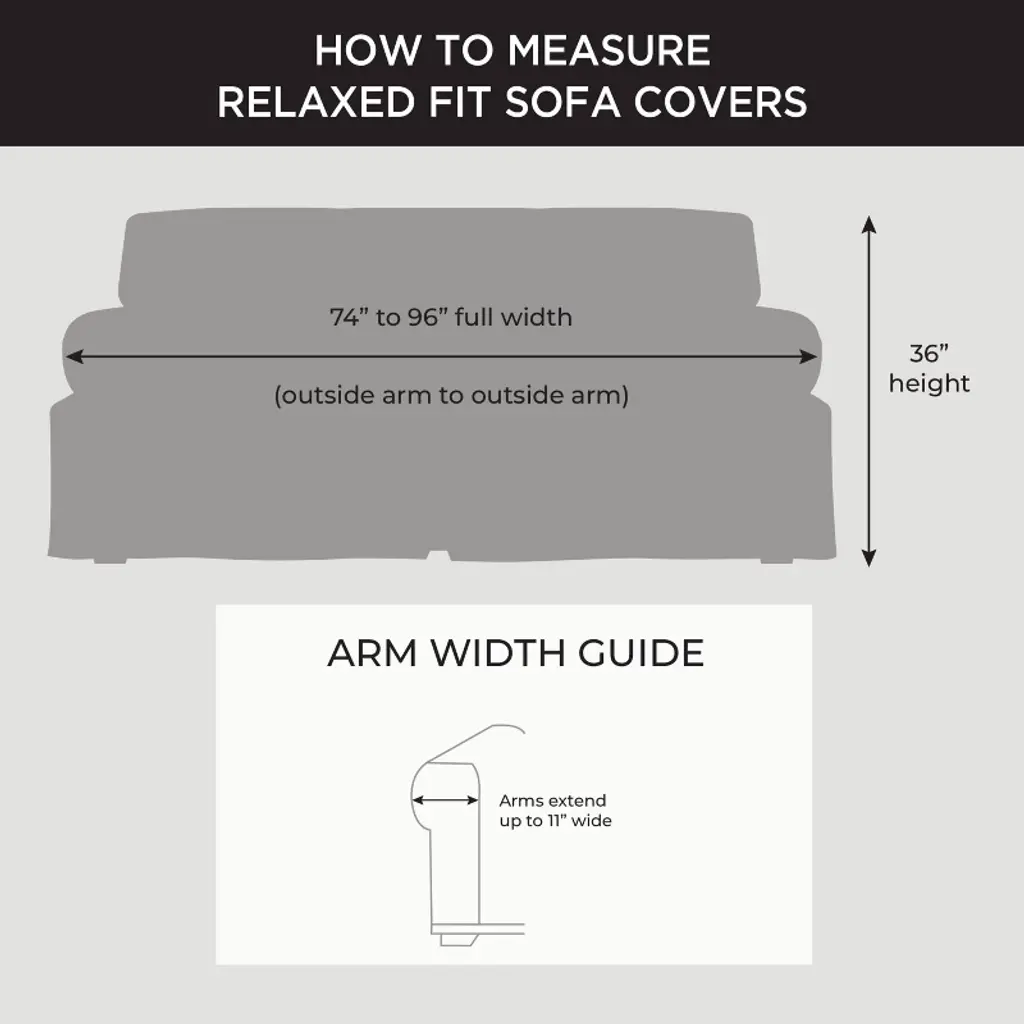 HOW TO MEASURE
RELAXED FIT SOFA COVERS

74” to 96” full width

(outside arm to outside arm)

36”
height

ARM WIDTH GUIDE

Arms extend
up to 11” wide