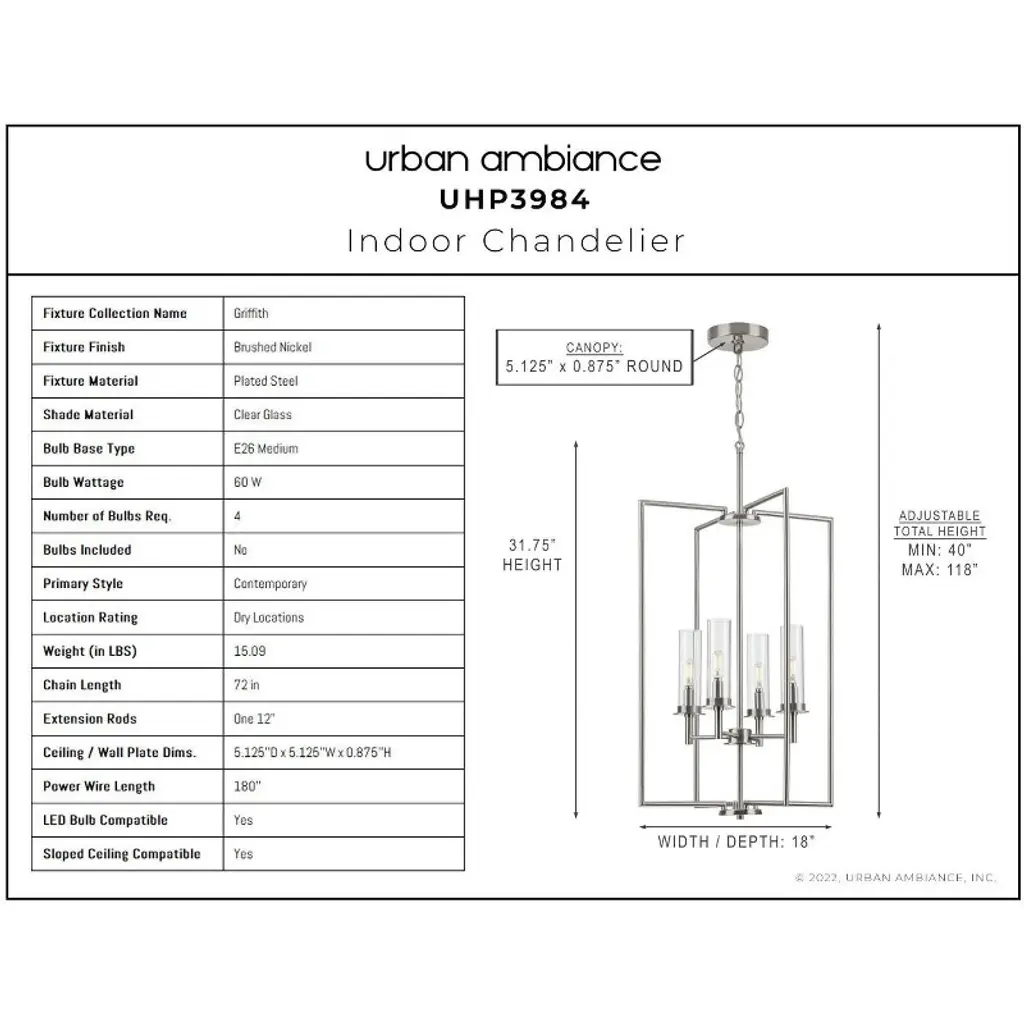 urban ambiance
UHP3984
Indoor Chandelier

| Fixture Collection Name | Griffith |
|---|---|
| Fixture Finish | Brushed Nickel |
| Fixture Material | Plated Steel |
| Shade Material | Clear Glass |
| Bulb Base Type | E26 Medium |
| Bulb Wattage | 60 W |
| Number of Bulbs Req. | 4 |
| Bulbs Included | No |
| Primary Style | Contemporary |
| Location Rating | Dry Locations |
| Weight (in LBS) | 15.09 |
| Chain Length | 72 in |
| Extension Rods | One 12" |
| Ceiling / Wall Plate Dims. | 5.125"D x 5.125"W x 0.875"H |
| Power Wire Length | 180" |
| LED Bulb Compatible | Yes |
| Sloped Ceiling Compatible | Yes |

CANOPY:
5.125" x 0.875" ROUND

31.75"
HEIGHT

ADJUSTABLE
TOTAL HEIGHT
MIN: 40"
MAX: 118"

WIDTH / DEPTH: 18"

© 2022, URBAN AMBIANCE, INC.