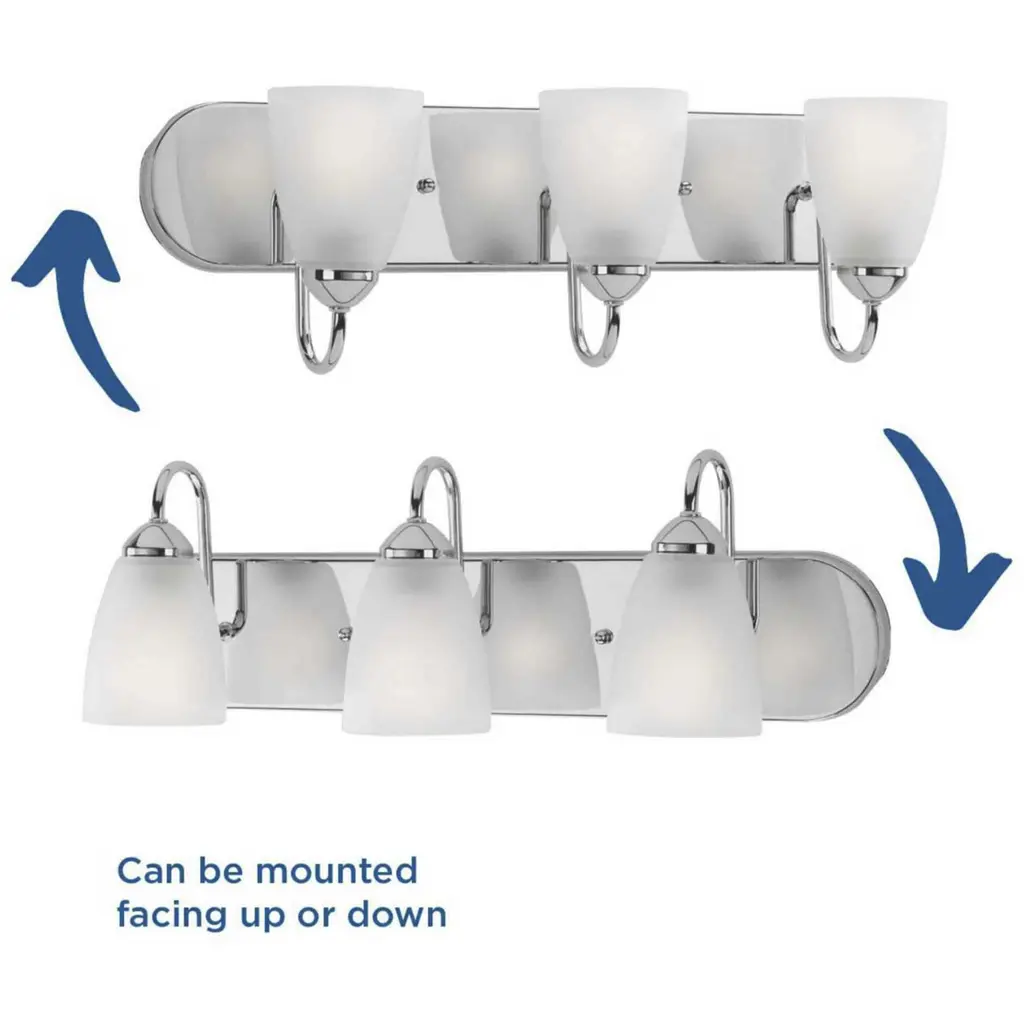 Can be mounted facing up or down