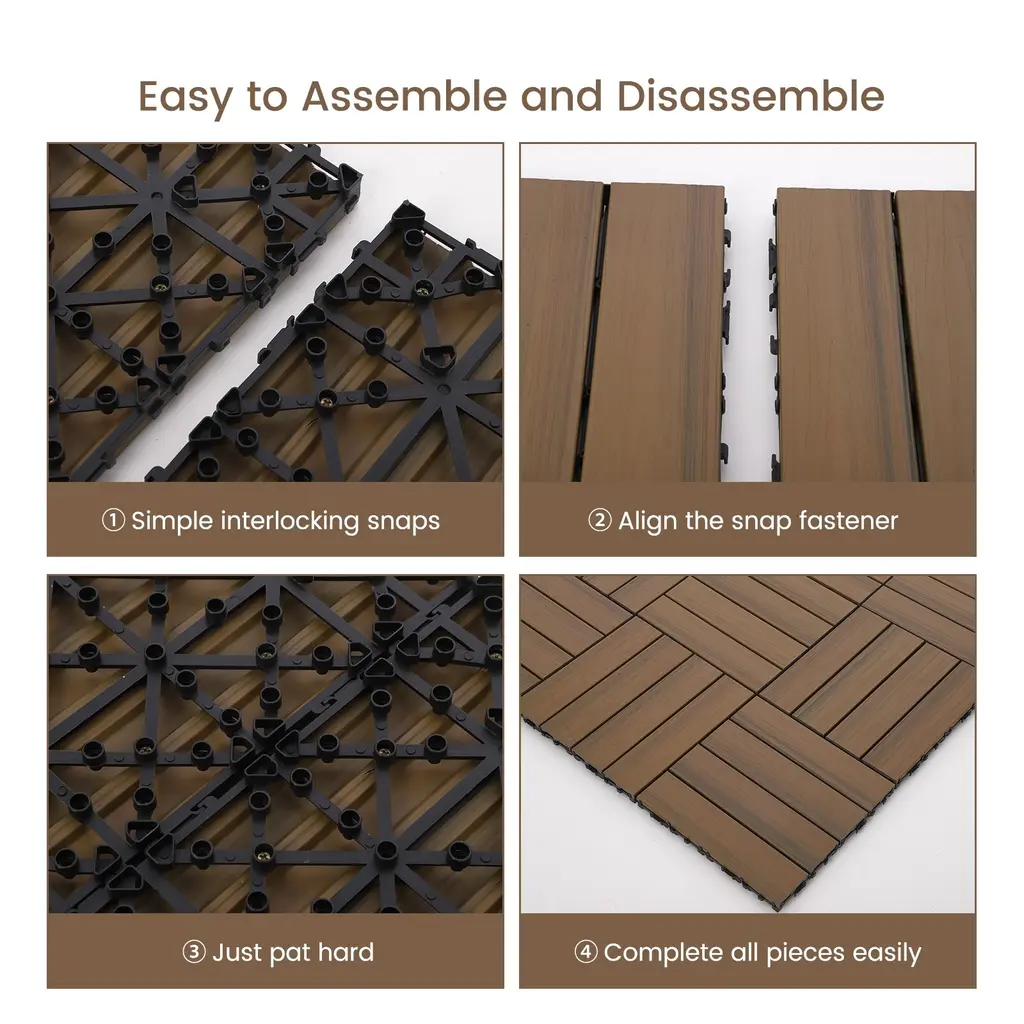 Easy to Assemble and Disassemble

① Simple interlocking snaps

② Align the snap fastener

③ Just pat hard

④ Complete all pieces easily