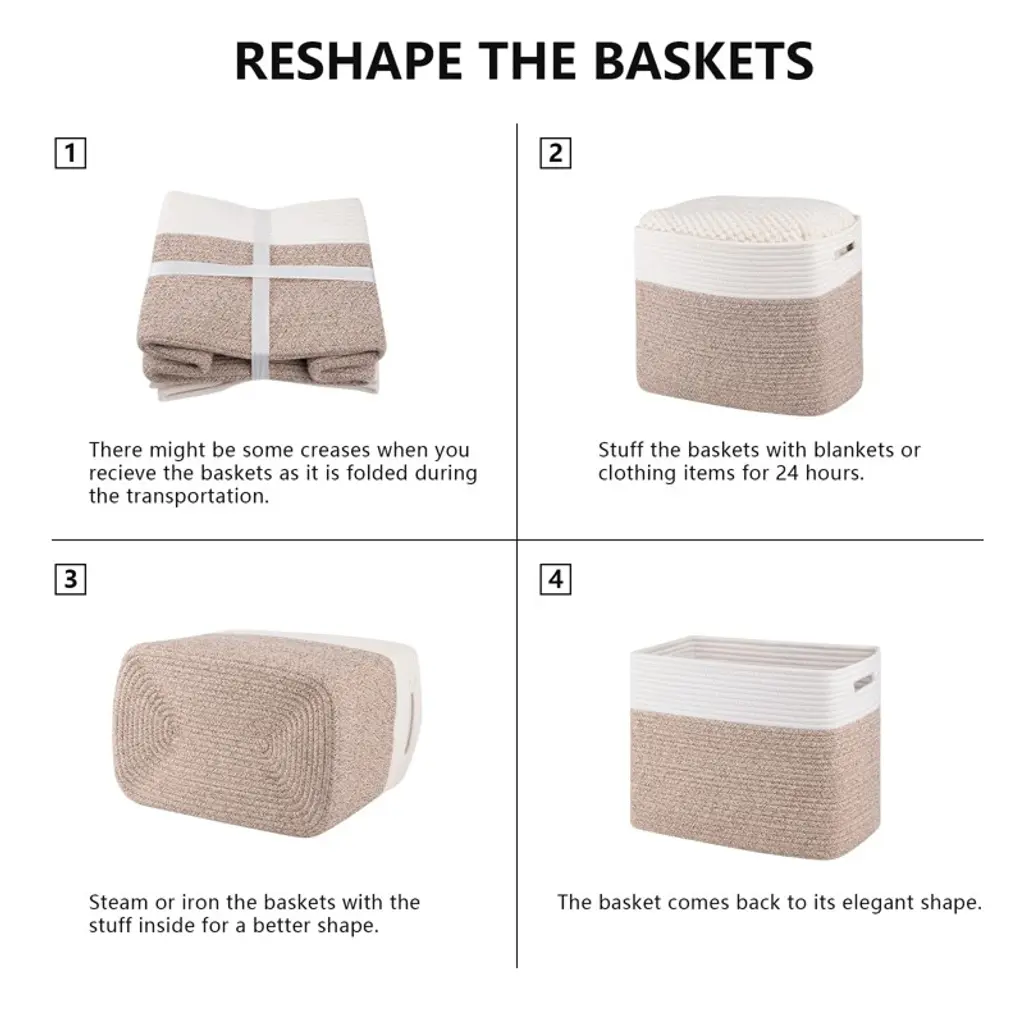 RESHAPE THE BASKETS

1

There might be some creases when you recieve the baskets as it is folded during the transportation.

2

Stuff the baskets with blankets or clothing items for 24 hours.

3

Steam or iron the baskets with the stuff inside for a better shape.

4

The basket comes back to its elegant shape.