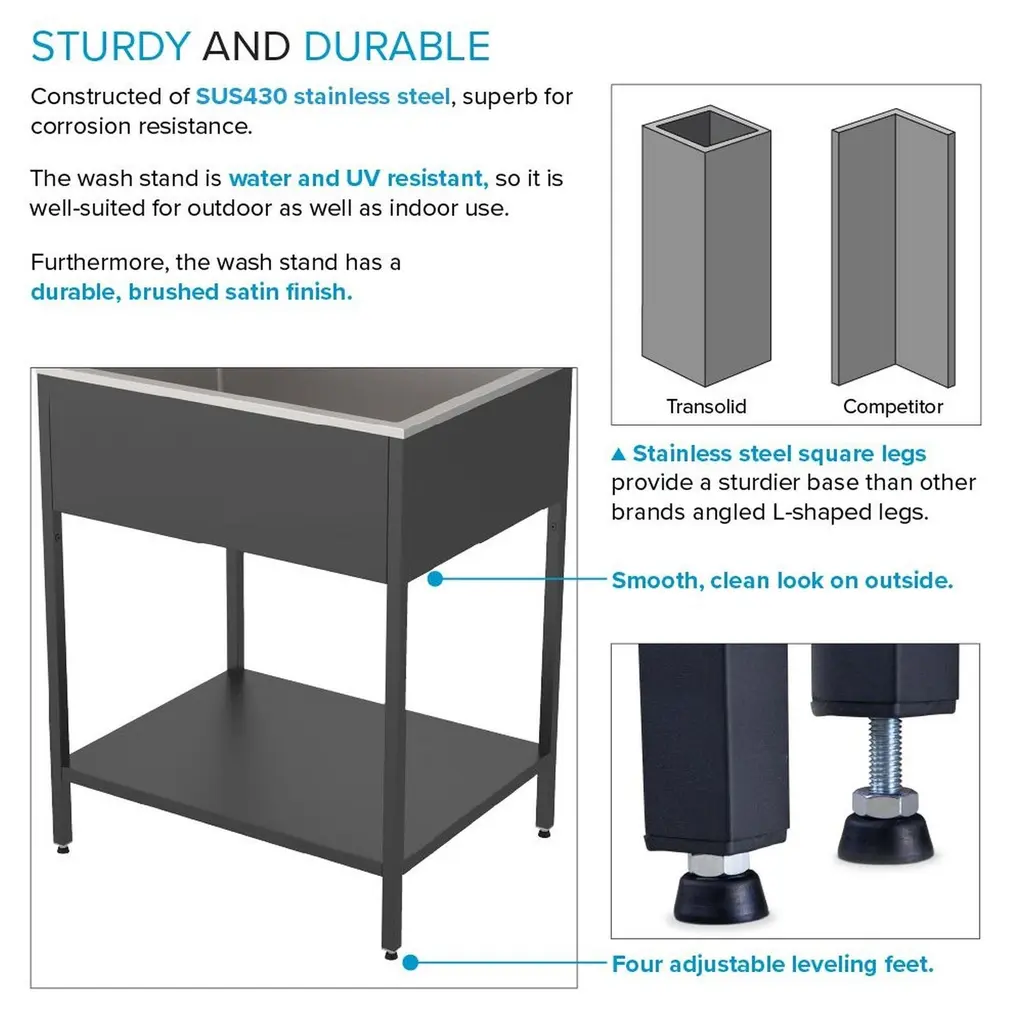 STURDY AND DURABLE

Constructed of SUS430 stainless steel, superb for corrosion resistance.

The wash stand is water and UV resistant, so it is well-suited for outdoor as well as indoor use.

Furthermore, the wash stand has a durable, brushed satin finish.

Transolid

Competitor

▲ Stainless steel square legs provide a sturdier base than other brands angled L-shaped legs.

Smooth, clean look on outside.

Four adjustable leveling feet.