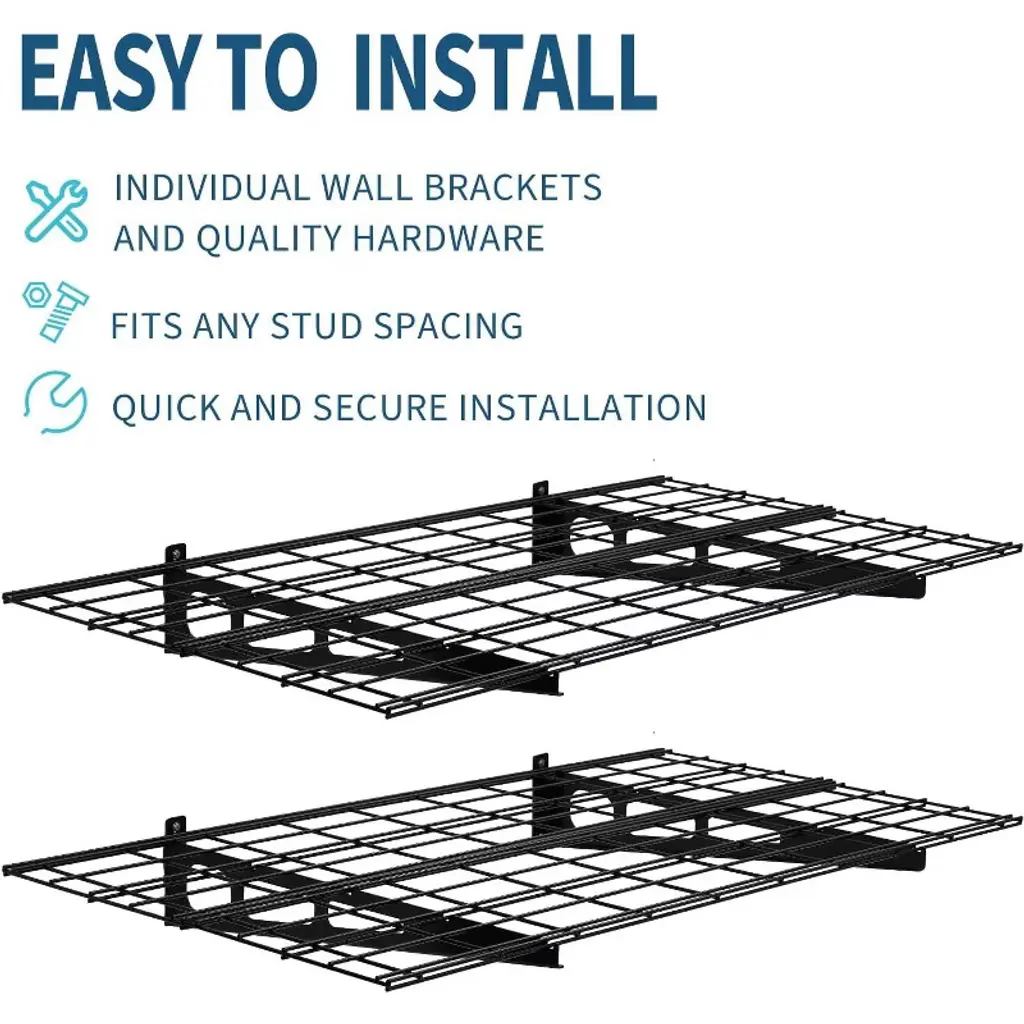 EASY TO INSTALL

INDIVIDUAL WALL BRACKETS AND QUALITY HARDWARE

FITS ANY STUD SPACING

QUICK AND SECURE INSTALLATION