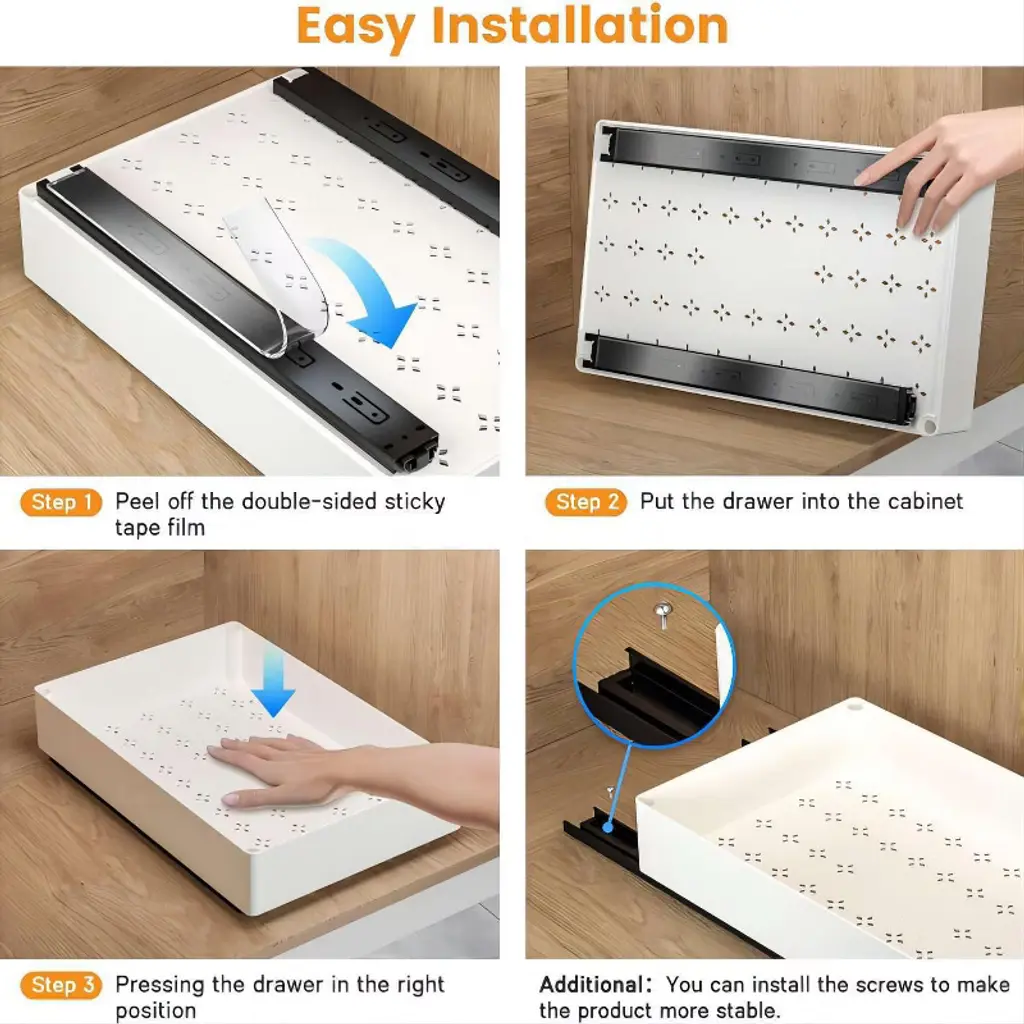 Easy Installation

Step 1 Peel off the double-sided sticky tape film

Step 2 Put the drawer into the cabinet

Step 3 Pressing the drawer in the right position

Additional: You can install the screws to make the product more stable.