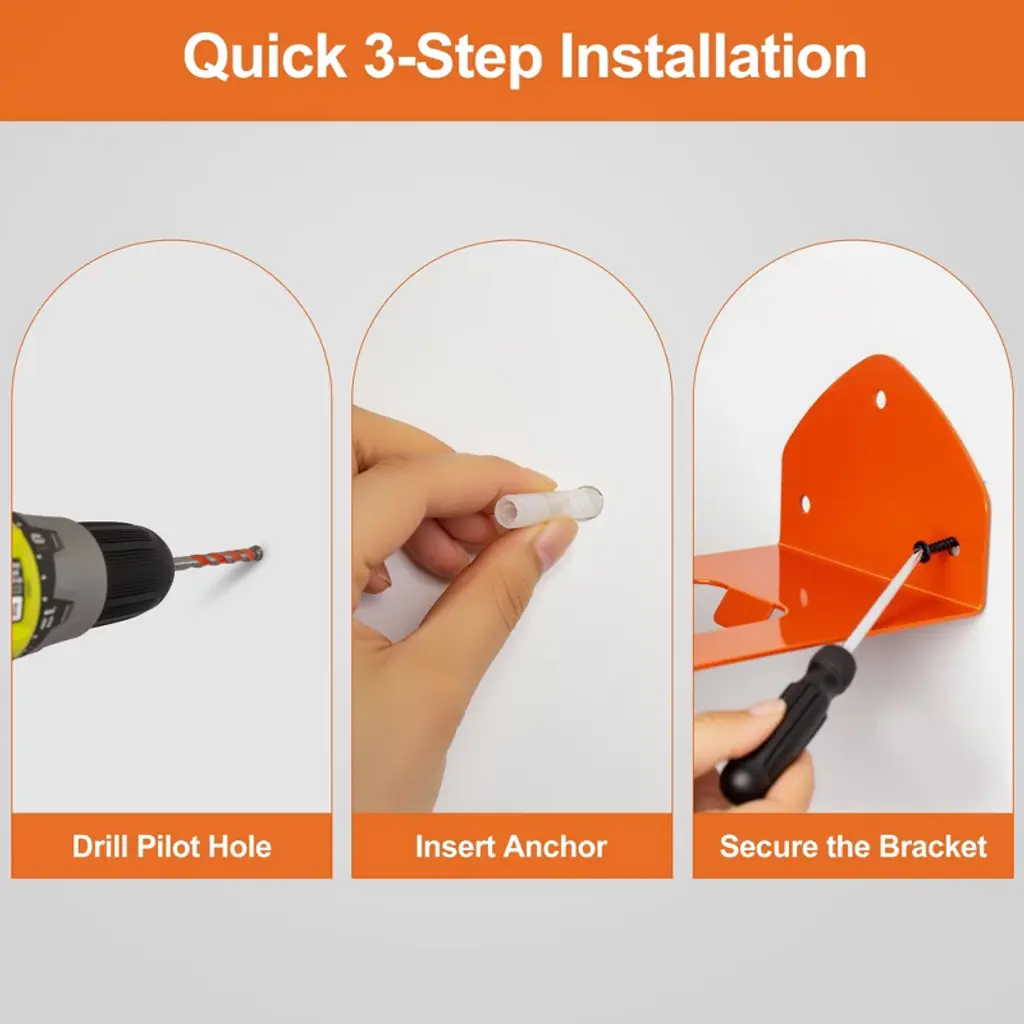 Quick 3-Step Installation

Drill Pilot Hole

Insert Anchor

Secure the Bracket