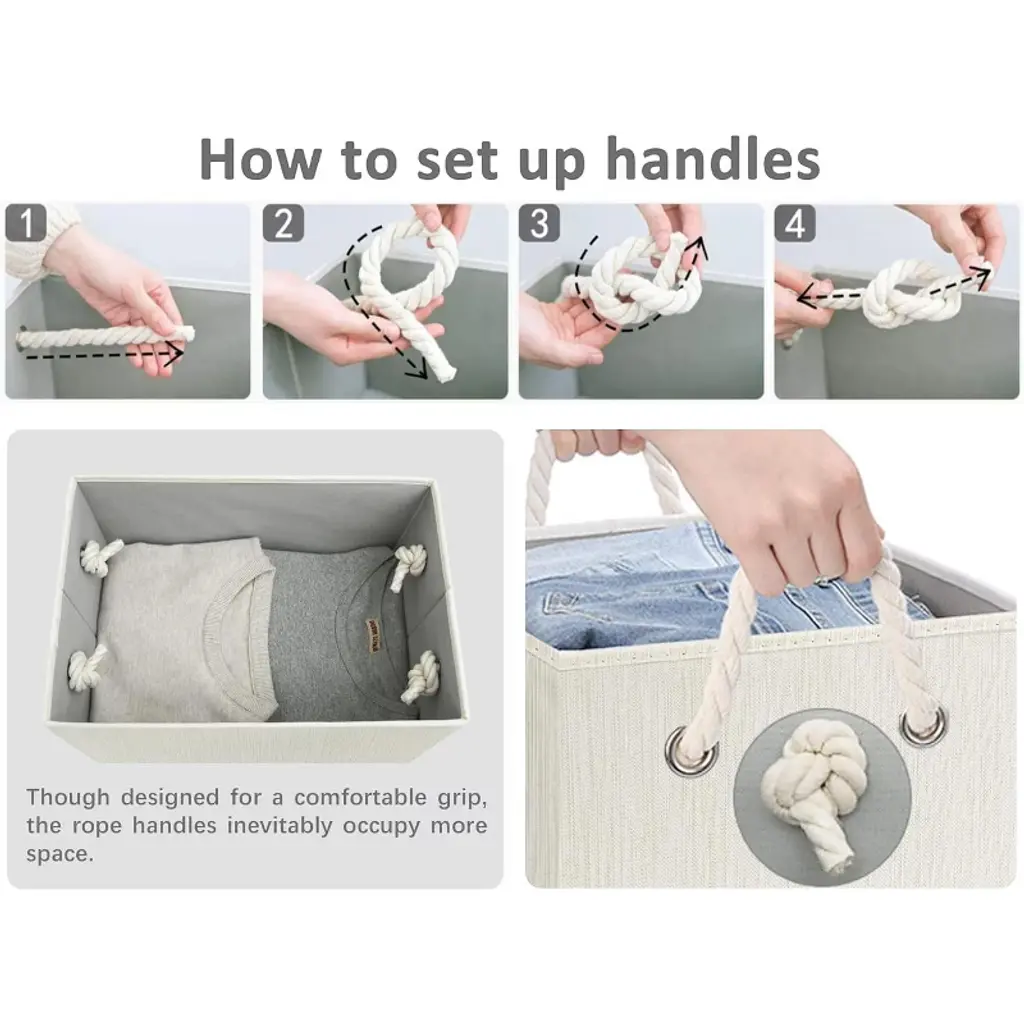 How to set up handles

1

2

3

4

Though designed for a comfortable grip, the rope handles inevitably occupy more space.