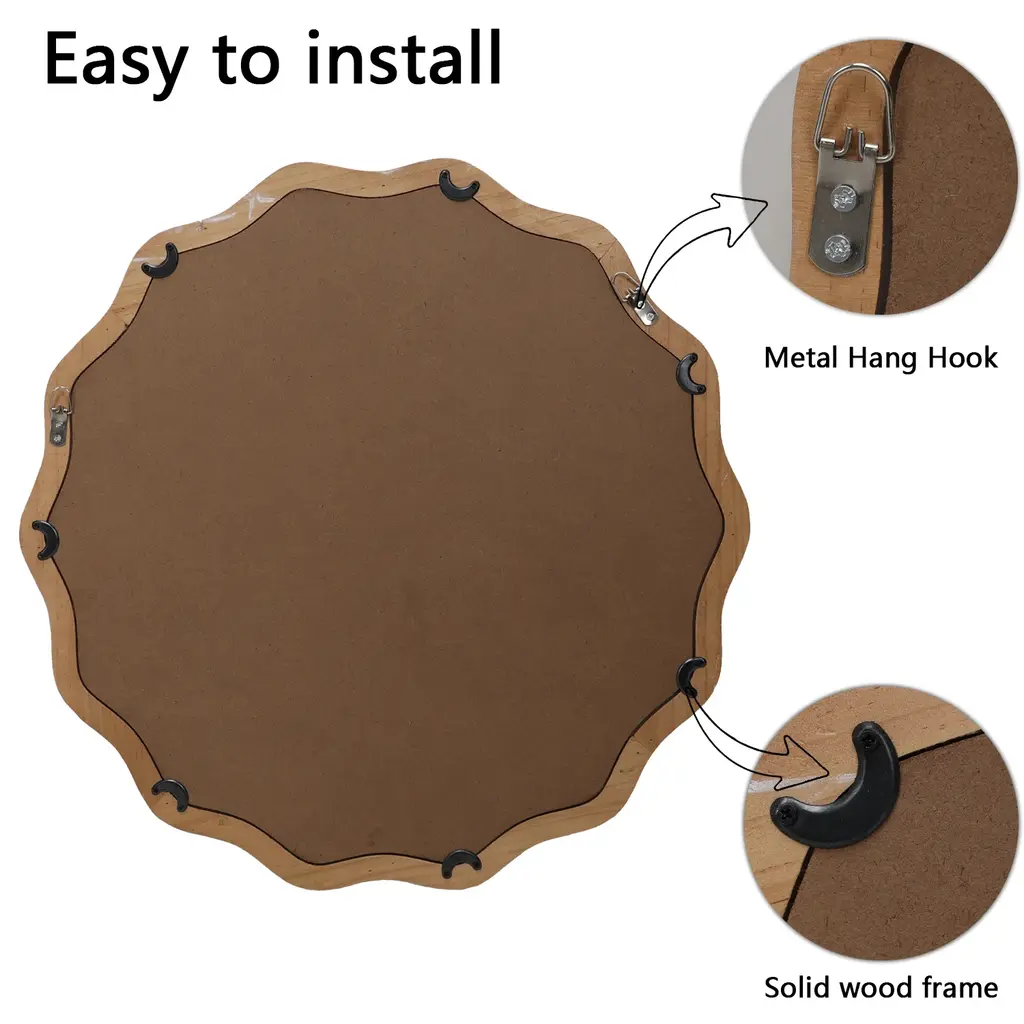 Easy to install

Metal Hang Hook

Solid wood frame