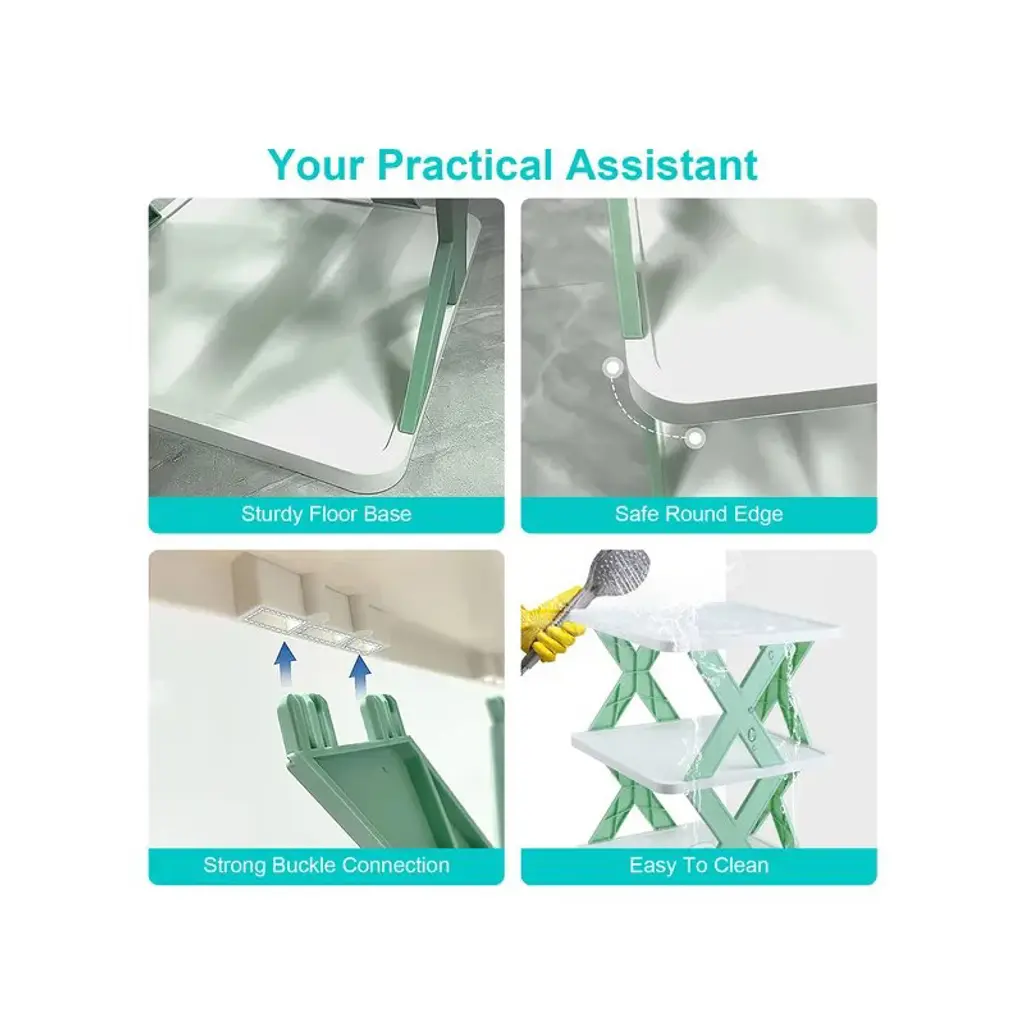 Your Practical Assistant

Sturdy Floor Base

Safe Round Edge

Strong Buckle Connection

Easy To Clean