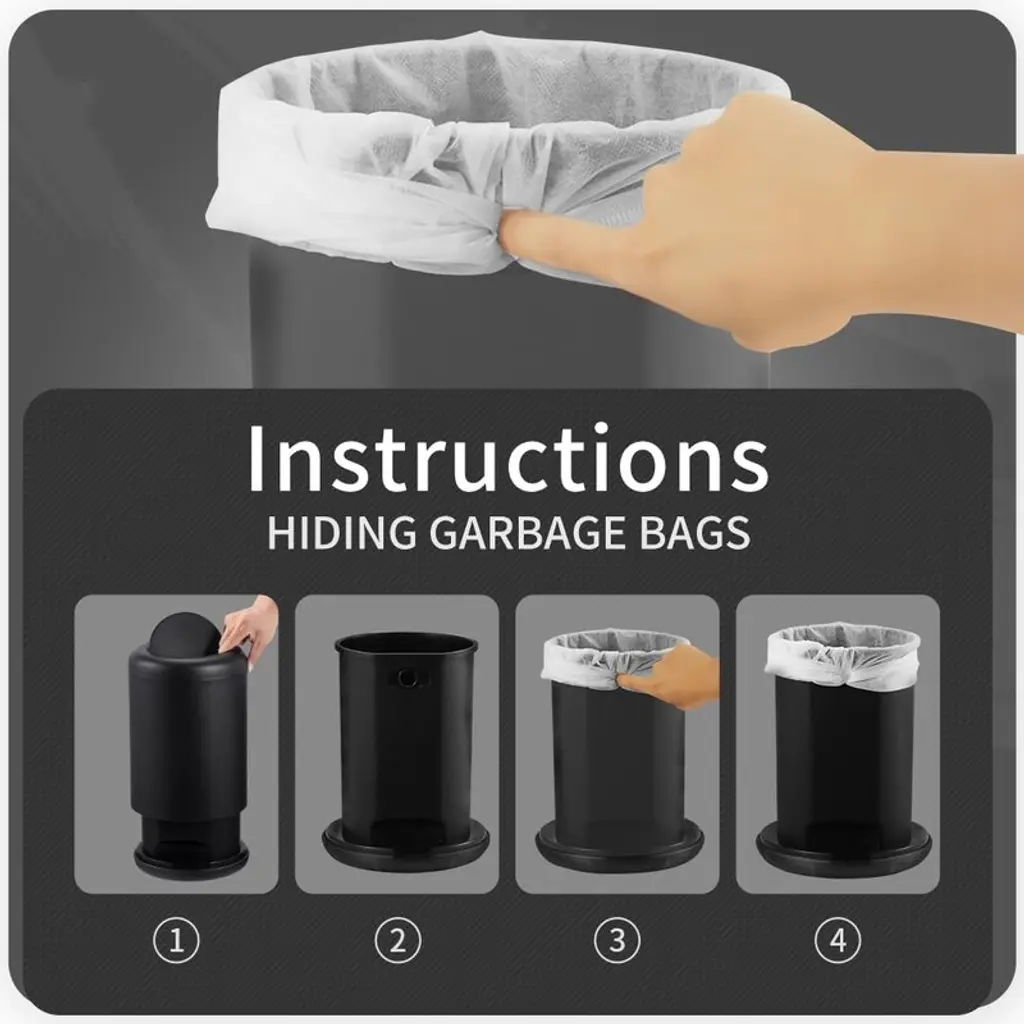 Instructions
HIDING GARBAGE BAGS

①

②

③

④