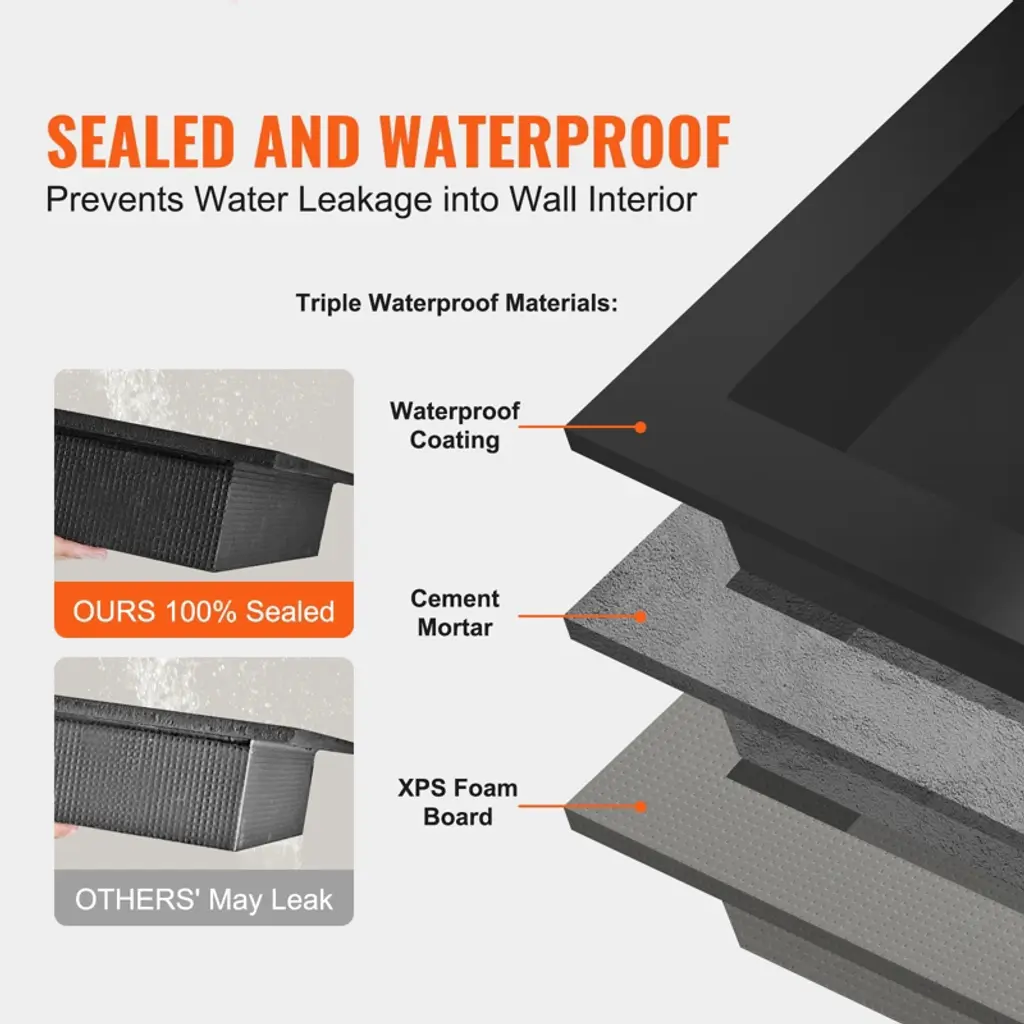 SEALED AND WATERPROOF
Prevents Water Leakage into Wall Interior

Triple Waterproof Materials:

OURS 100% Sealed

OTHERS' May Leak

Waterproof Coating

Cement Mortar

XPS Foam Board