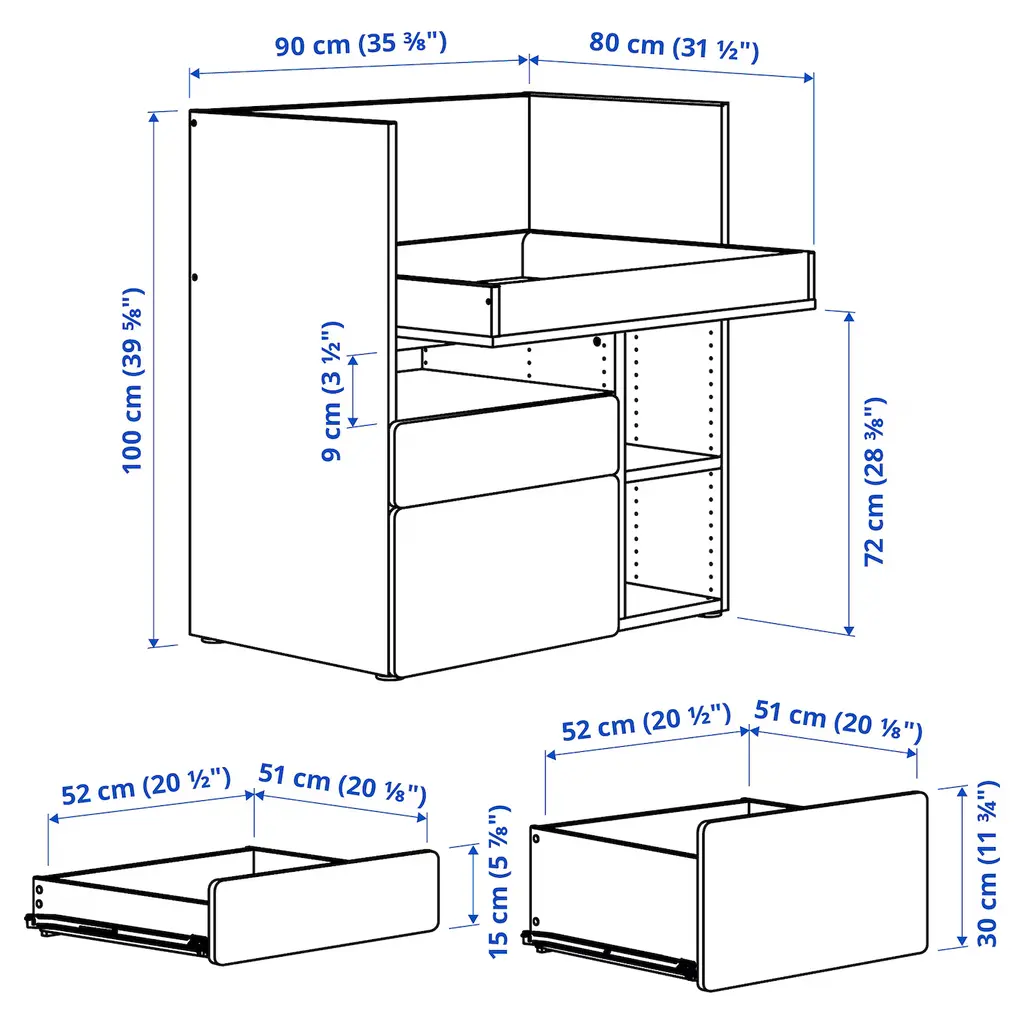 90 cm (35 ⅜")
80 cm (31 ½")
100 cm (39 ⅝")
9 cm (3 ½")
72 cm (28 ⅜")
52 cm (20 ½")
51 cm (20 ⅛")
15 cm (5 ⅞")
52 cm (20 ½")
51 cm (20 ⅛")
30 cm (11 ¾")