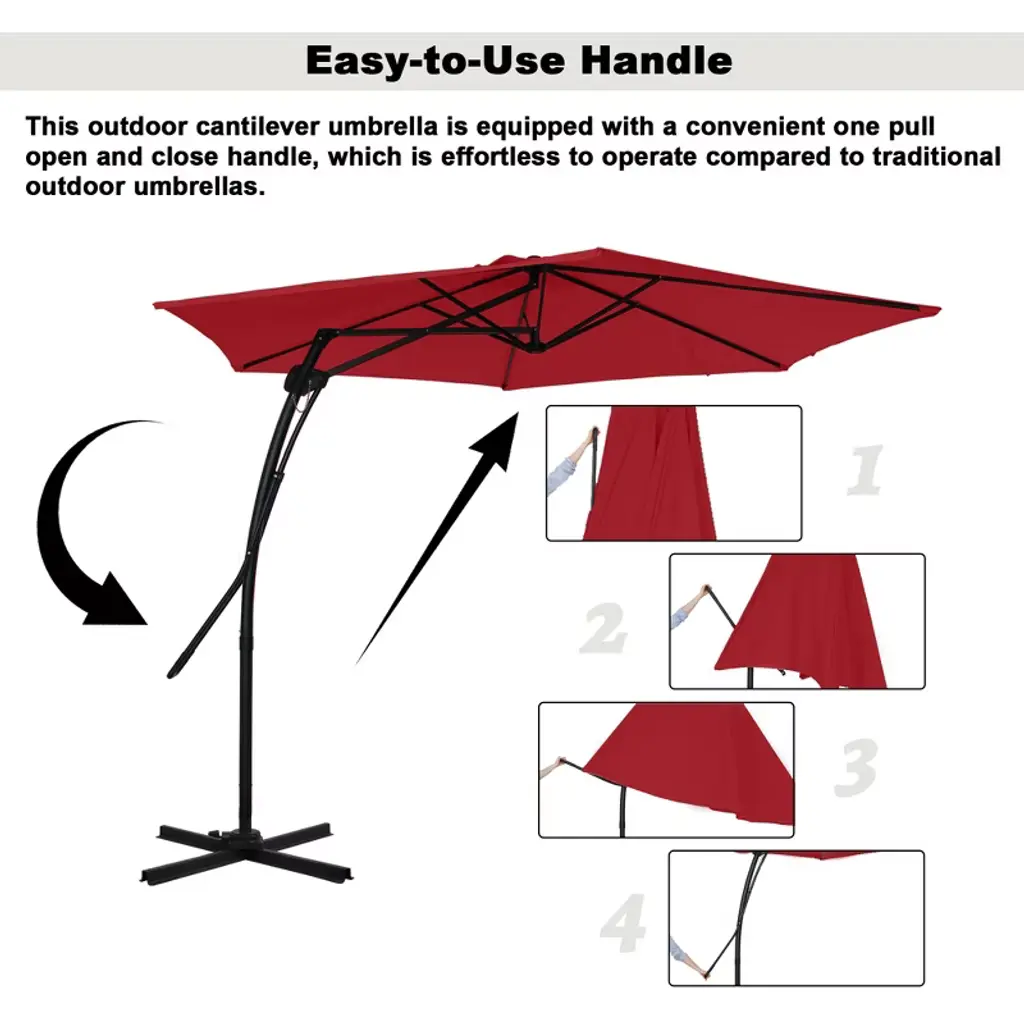 Easy-to-Use Handle

This outdoor cantilever umbrella is equipped with a convenient one pull open and close handle, which is effortless to operate compared to traditional outdoor umbrellas.

1

2

3

4