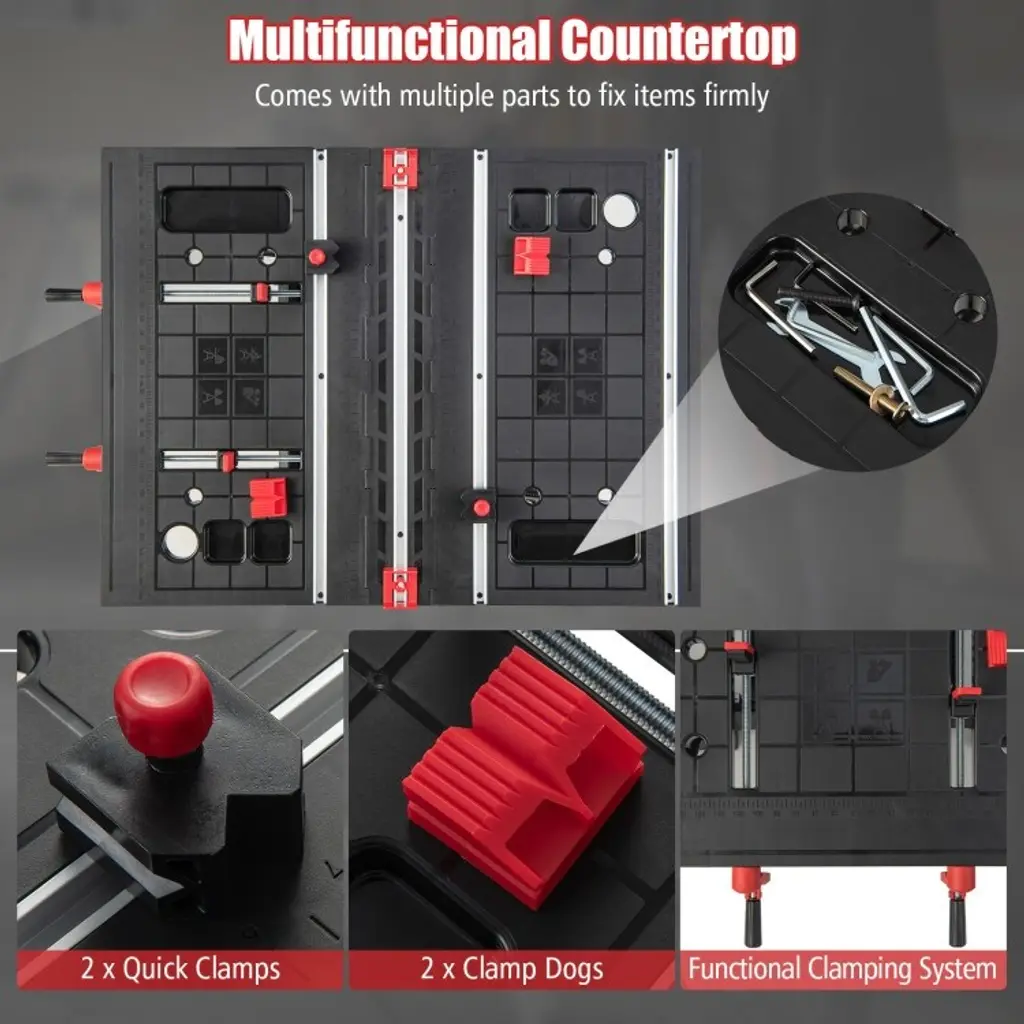 Multifunctional Countertop

Comes with multiple parts to fix items firmly

2 x Quick Clamps

2 x Clamp Dogs

Functional Clamping System