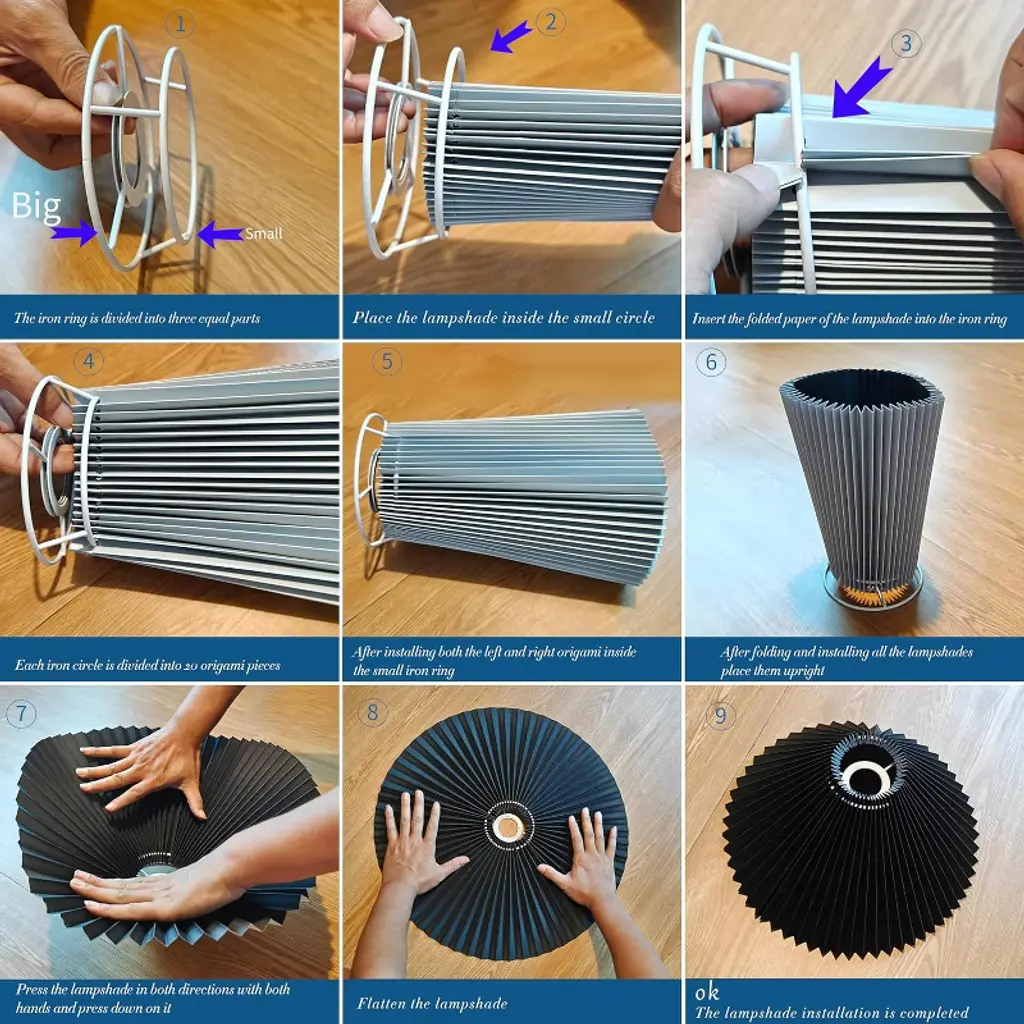 1

Big

Small

The iron ring is divided into three equal parts

2

Place the lampshade inside the small circle

3

Insert the folded paper of the lampshade into the iron ring

4

Each iron circle is divided into 20 origami pieces

5

After installing both the left and right origami inside the small iron ring

6

After folding and installing all the lampshades place them upright

7

Press the lampshade in both directions with both hands and press down on it

8

Flatten the lampshade

9

ok
The lampshade installation is completed