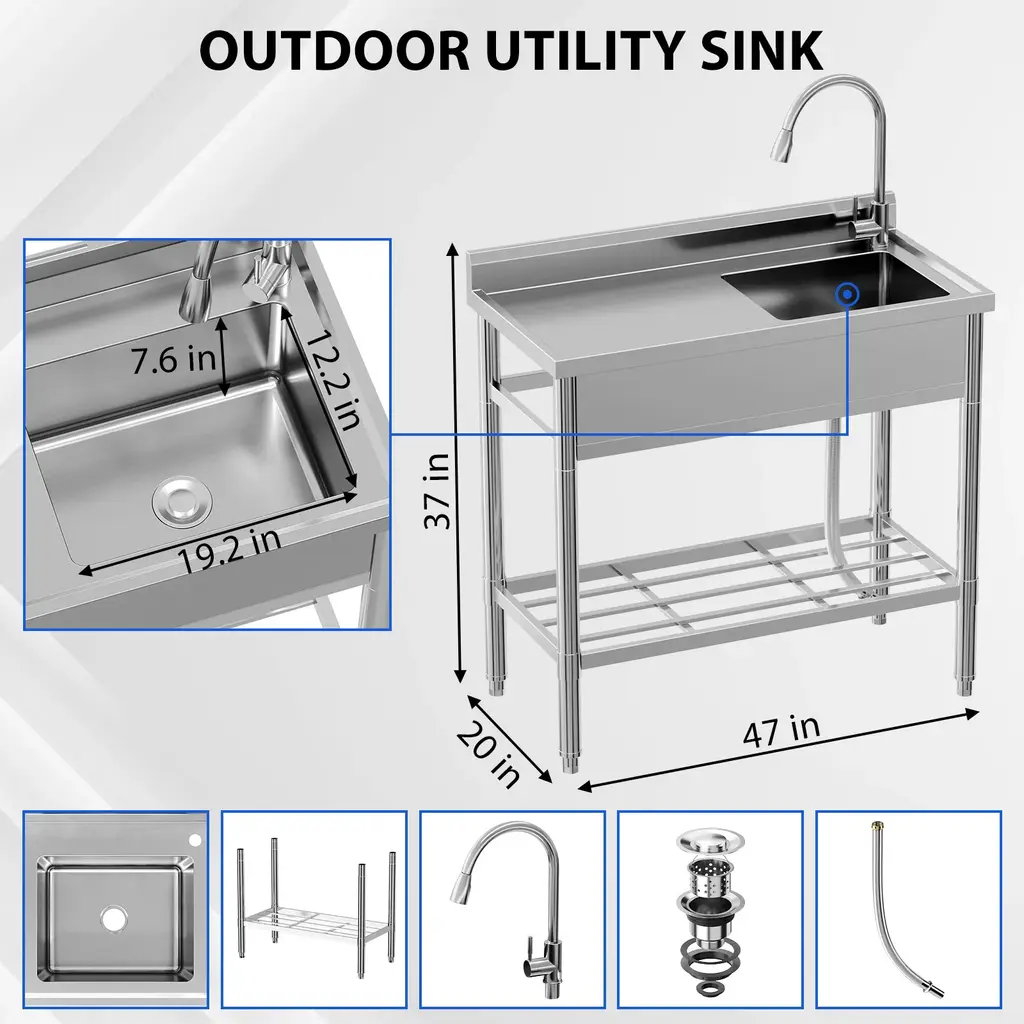 OUTDOOR UTILITY SINK

7.6 in

12.2 in

19.2 in

37 in

20 in

47 in