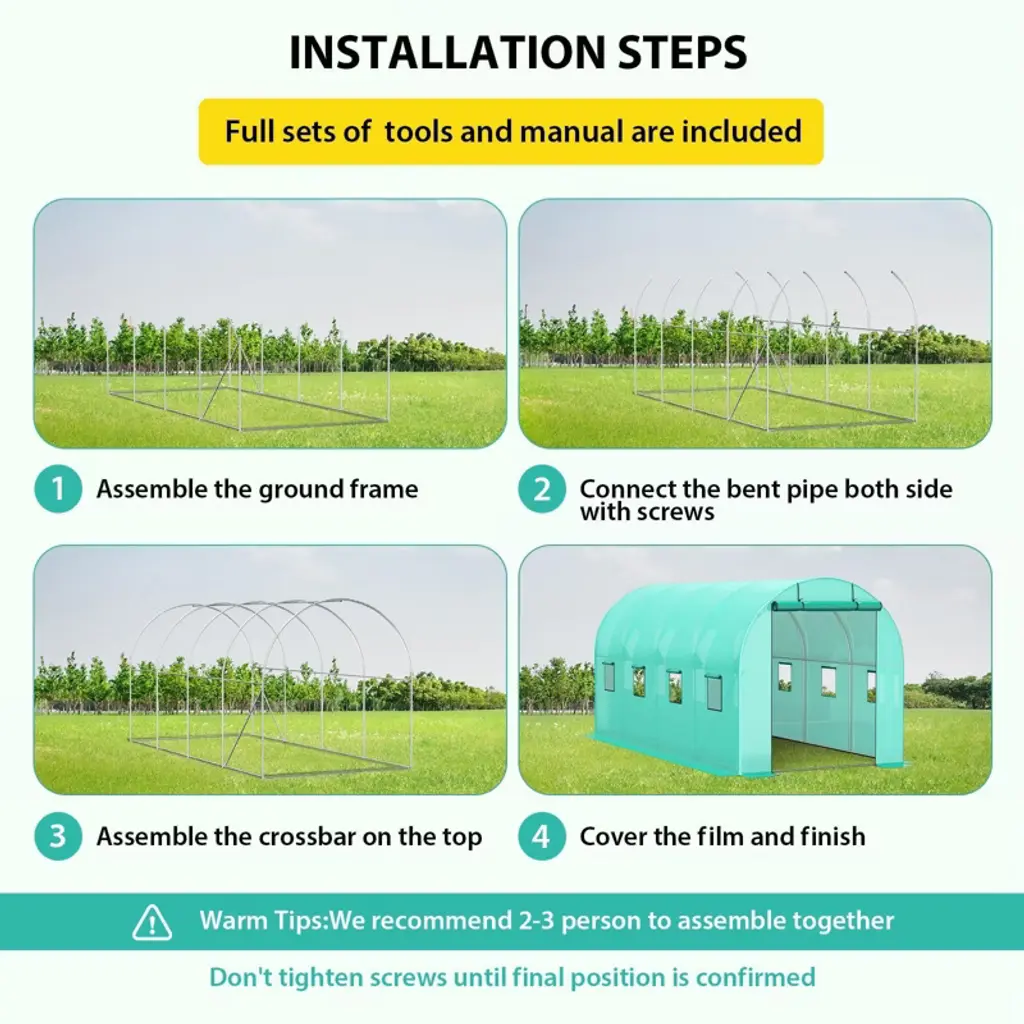 INSTALLATION STEPS

Full sets of tools and manual are included

1 Assemble the ground frame

2 Connect the bent pipe both side with screws

3 Assemble the crossbar on the top

4 Cover the film and finish

Warm Tips:We recommend 2-3 person to assemble together

Don't tighten screws until final position is confirmed