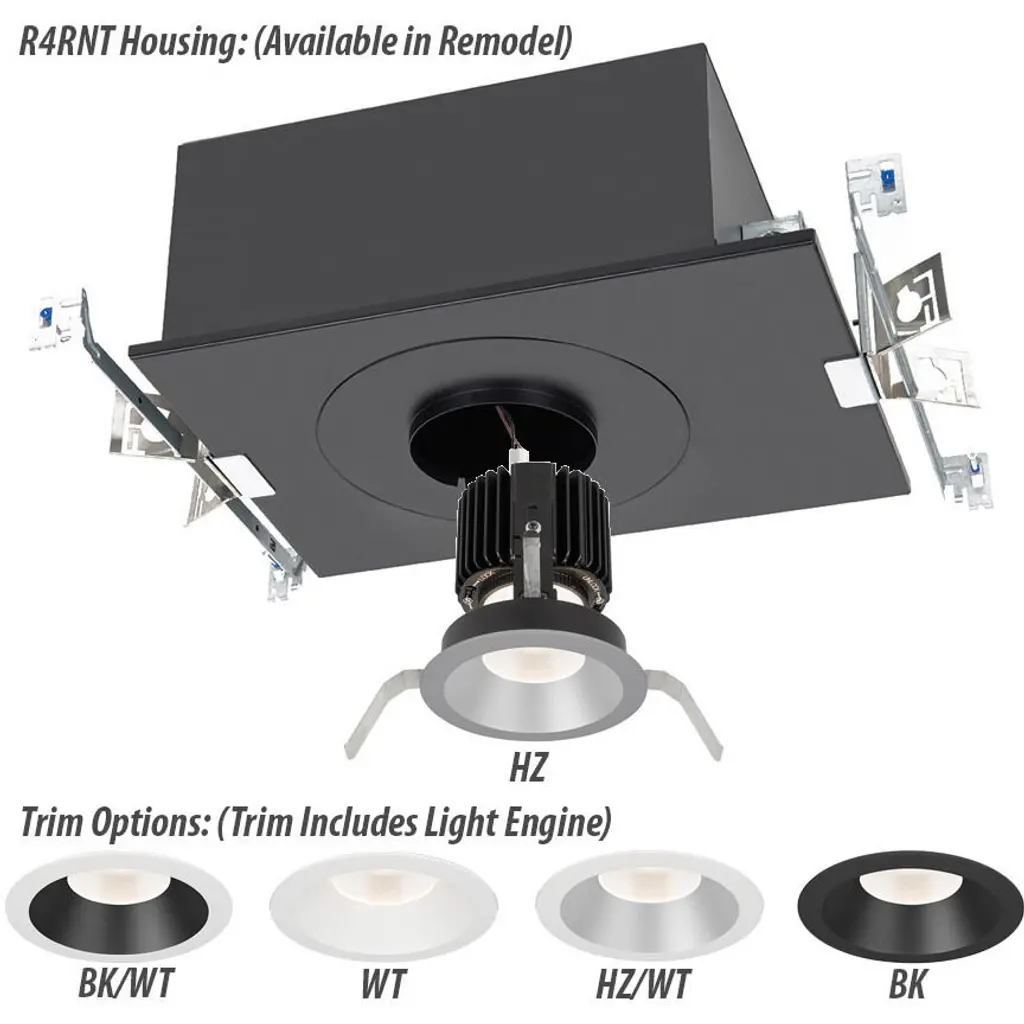 R4RNT Housing: (Available in Remodel)

HZ

Trim Options: (Trim Includes Light Engine)

BK/WT

WT

HZ/WT

BK