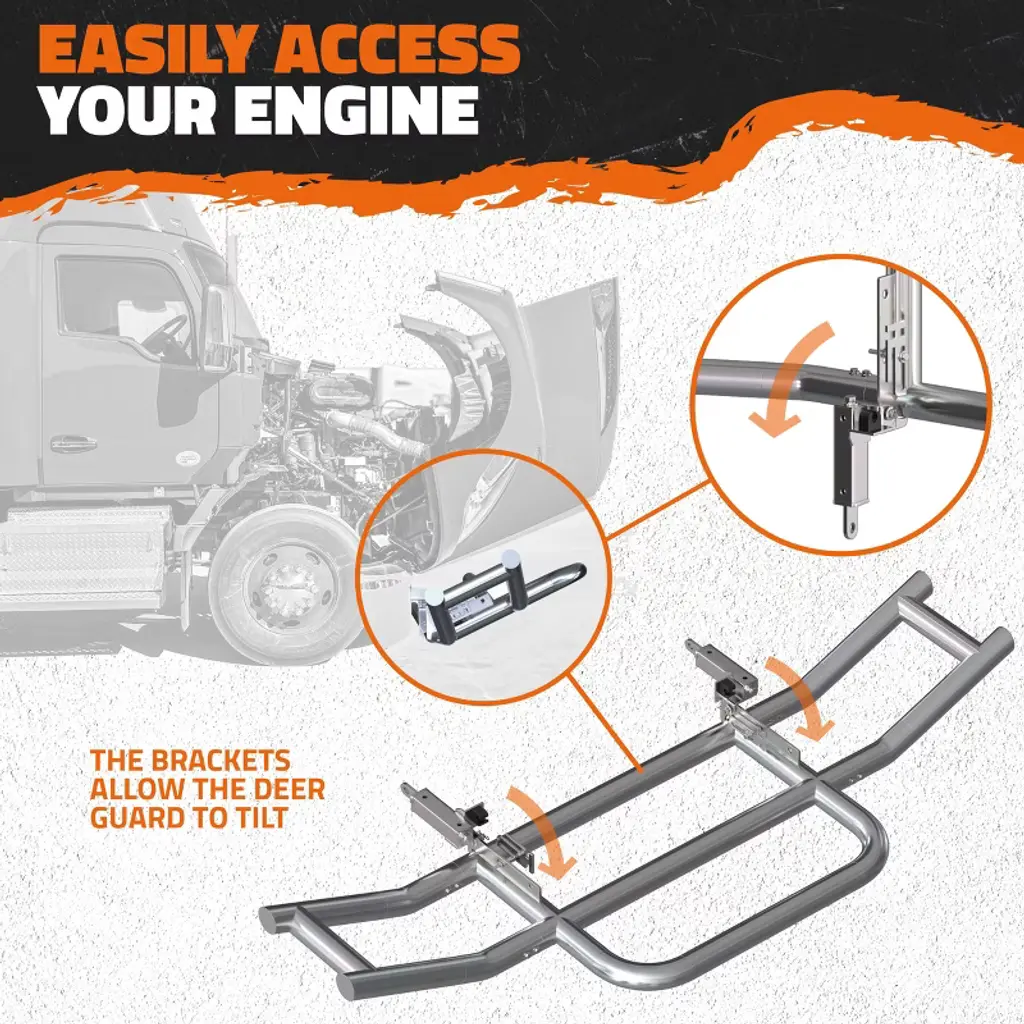 EASILY ACCESS
YOUR ENGINE

THE BRACKETS ALLOW THE DEER GUARD TO TILT