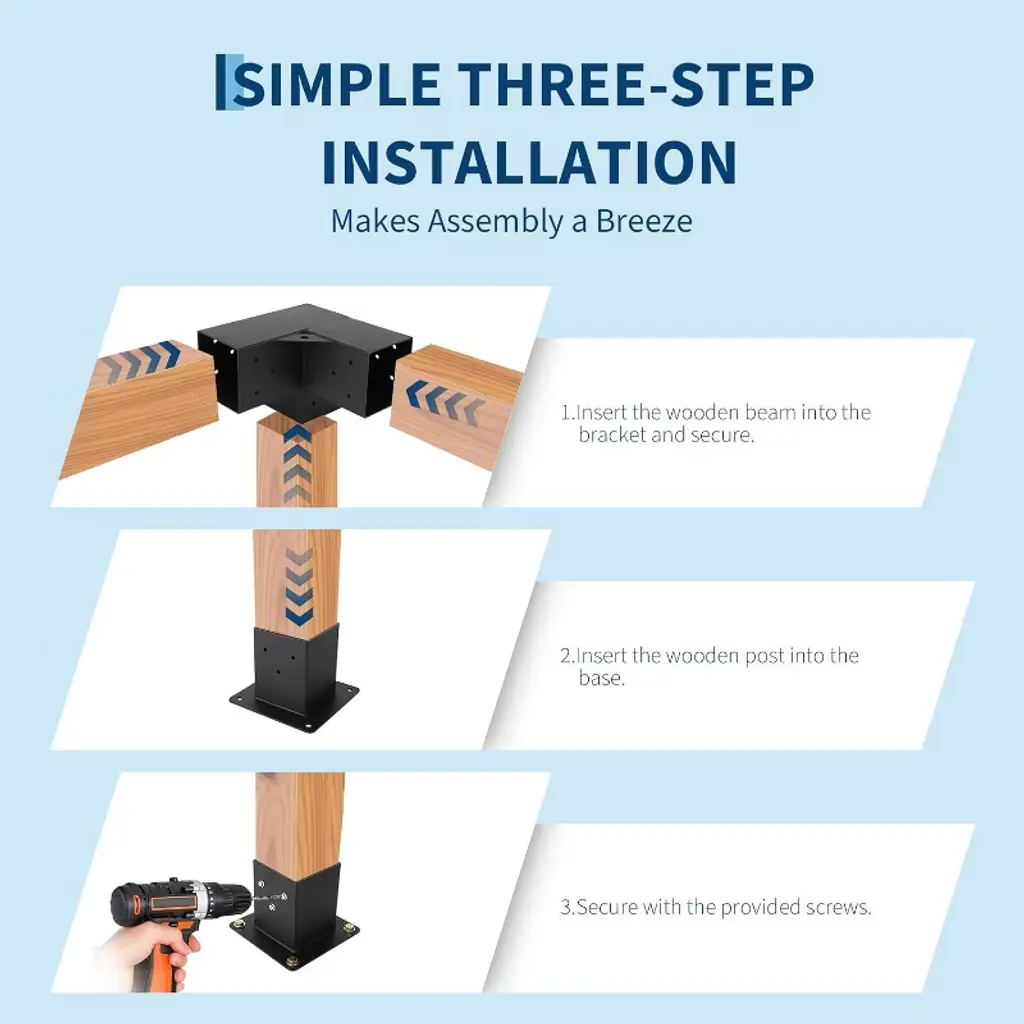 SIMPLE THREE-STEP INSTALLATION

Makes Assembly a Breeze

1.Insert the wooden beam into the bracket and secure.

2.Insert the wooden post into the base.

3.Secure with the provided screws.