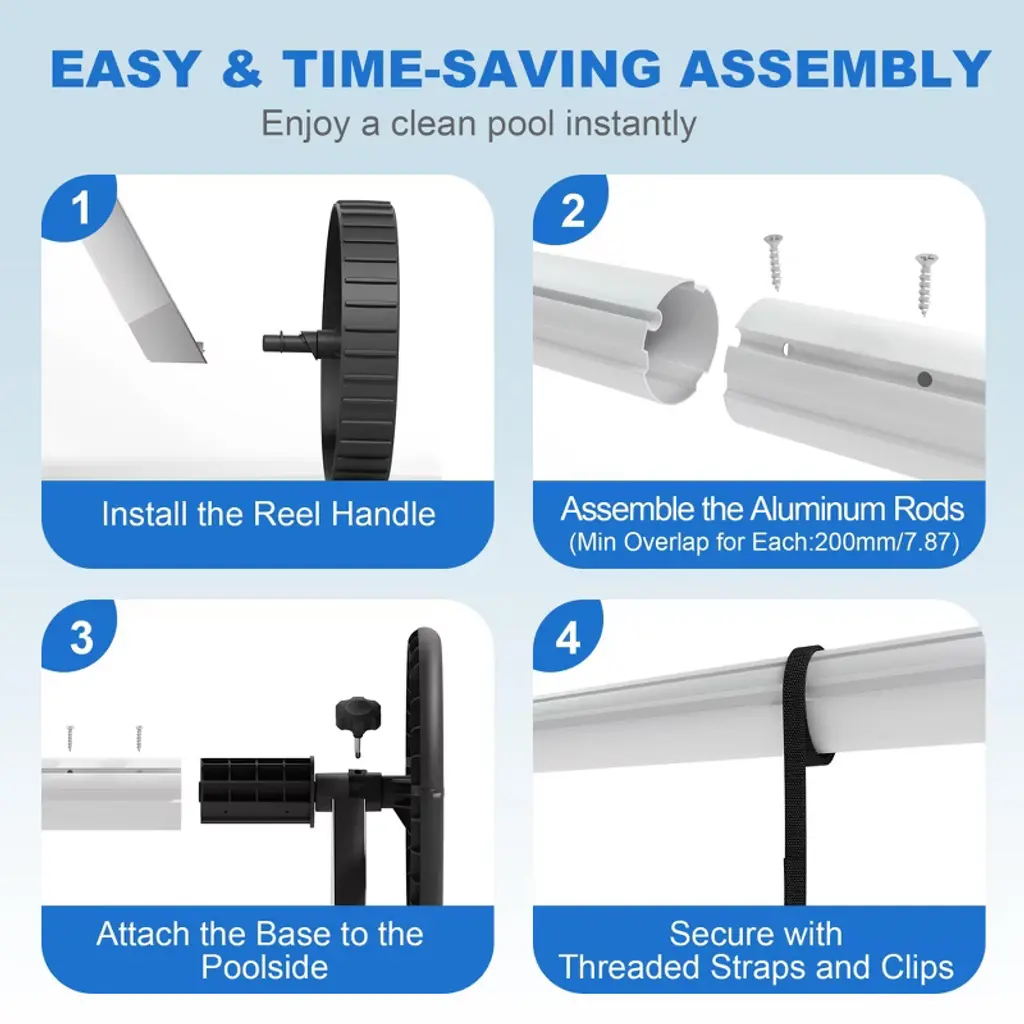 EASY & TIME-SAVING ASSEMBLY

Enjoy a clean pool instantly

1

Install the Reel Handle

2

Assemble the Aluminum Rods
(Min Overlap for Each:200mm/7.87)

3

Attach the Base to the Poolside

4

Secure with Threaded Straps and Clips