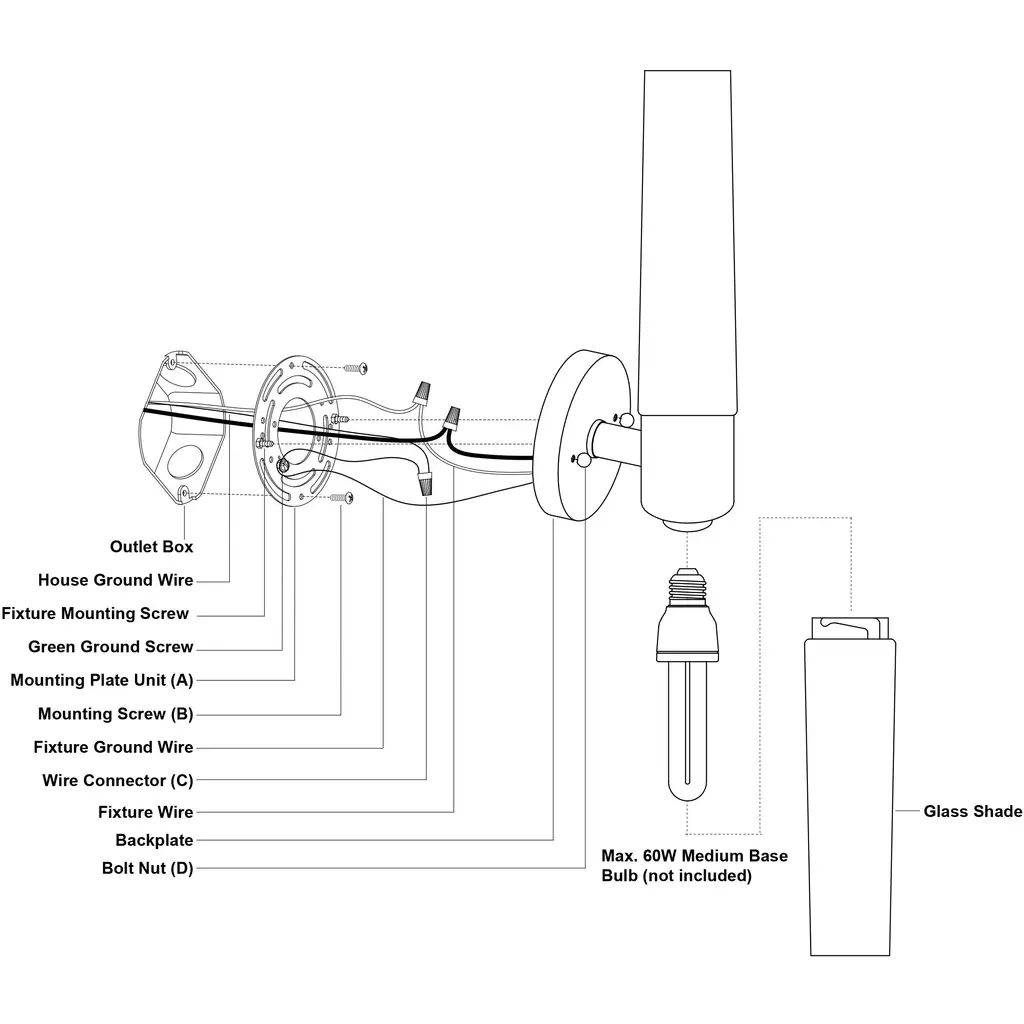 Outlet Box
House Ground Wire
Fixture Mounting Screw
Green Ground Screw
Mounting Plate Unit (A)
Mounting Screw (B)
Fixture Ground Wire
Wire Connector (C)
Fixture Wire
Backplate
Bolt Nut (D)

Max. 60W Medium Base Bulb (not included)

Glass Shade