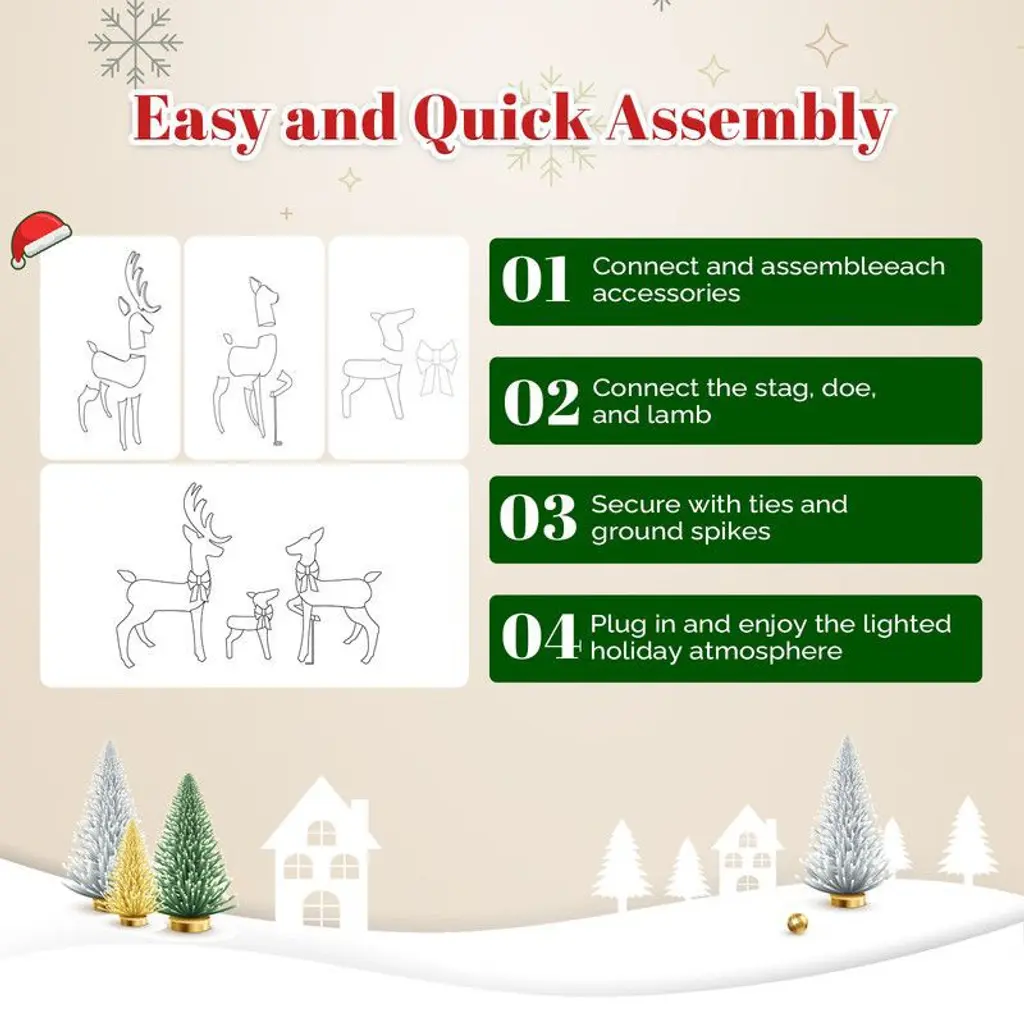 Easy and Quick Assembly

01 Connect and assembleeach accessories

02 Connect the stag, doe, and lamb

03 Secure with ties and ground spikes

04 Plug in and enjoy the lighted holiday atmosphere