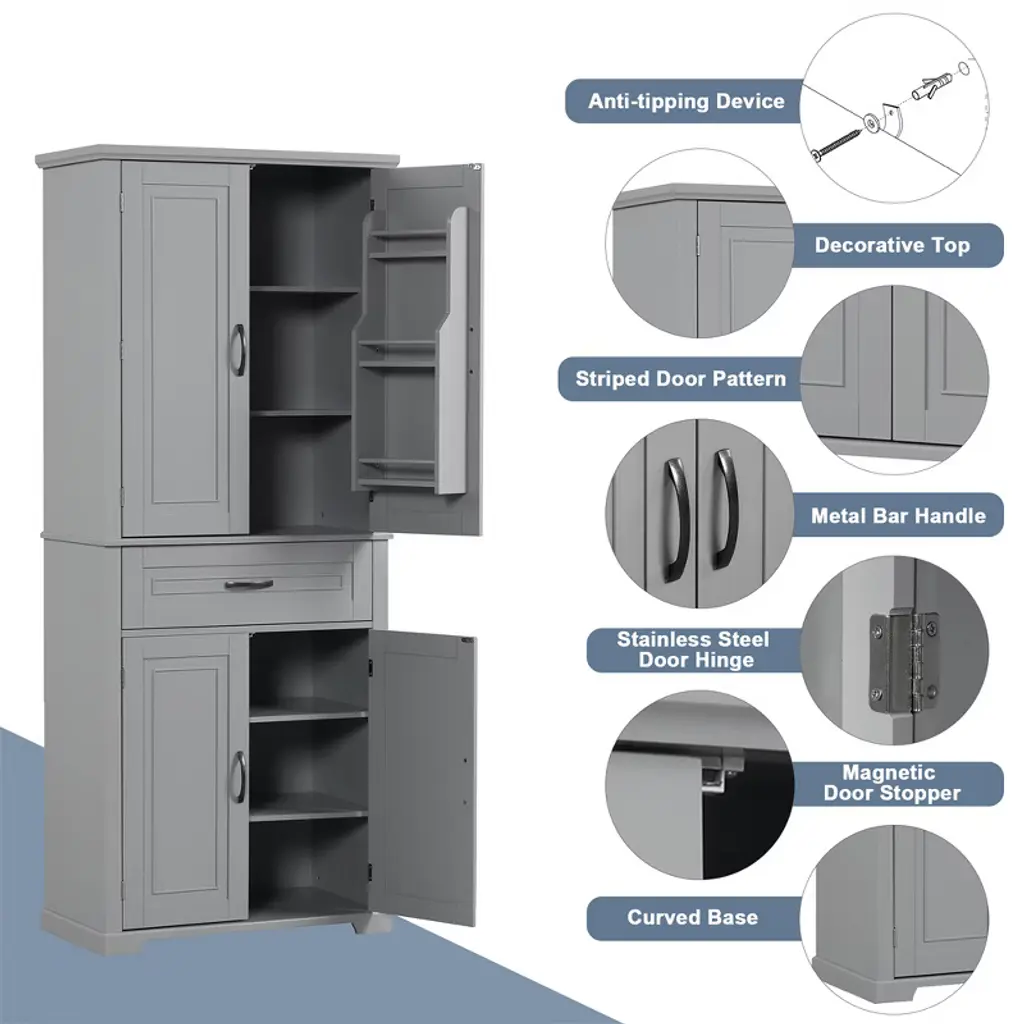 Anti-tipping Device

Decorative Top

Striped Door Pattern

Metal Bar Handle

Stainless Steel Door Hinge

Magnetic Door Stopper

Curved Base