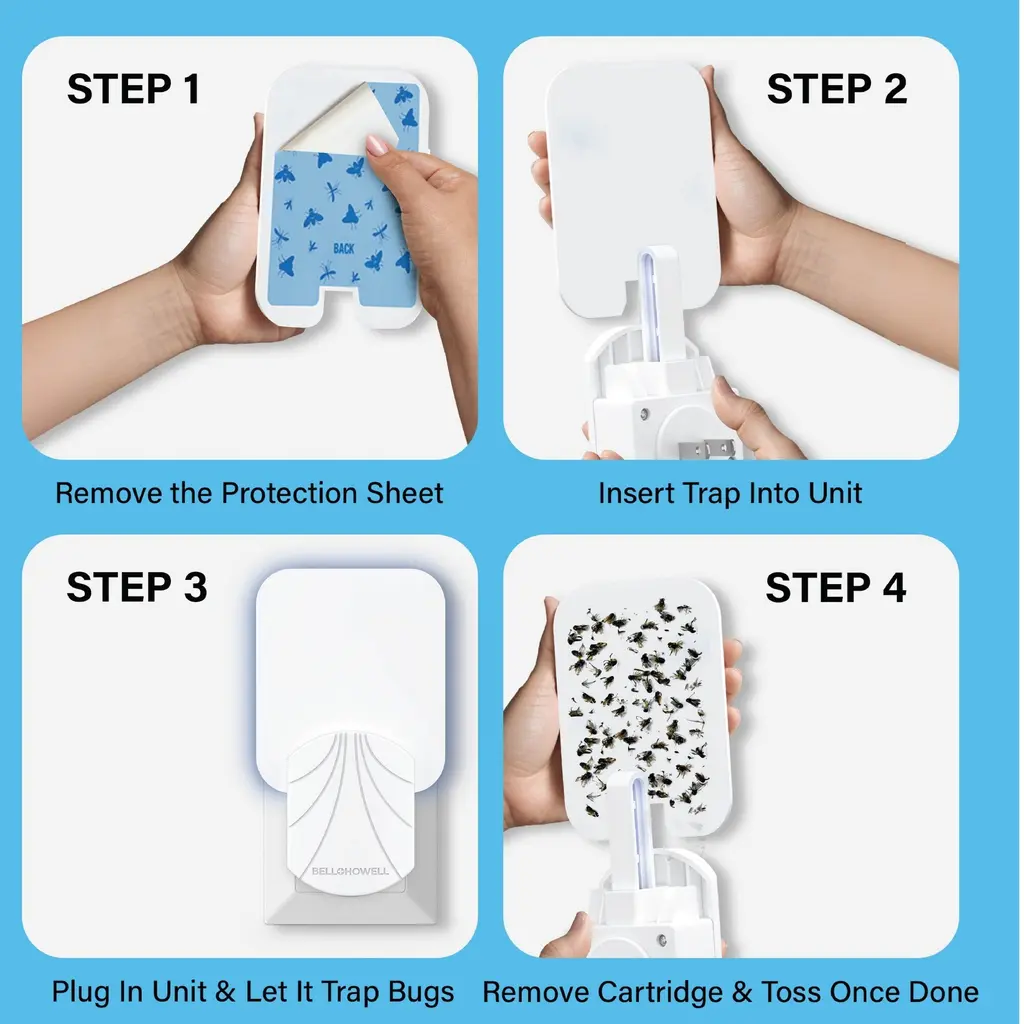 STEP 1

BACK

Remove the Protection Sheet

STEP 2

Insert Trap Into Unit

STEP 3

BELL+HOWELL

Plug In Unit & Let It Trap Bugs

STEP 4

Remove Cartridge & Toss Once Done