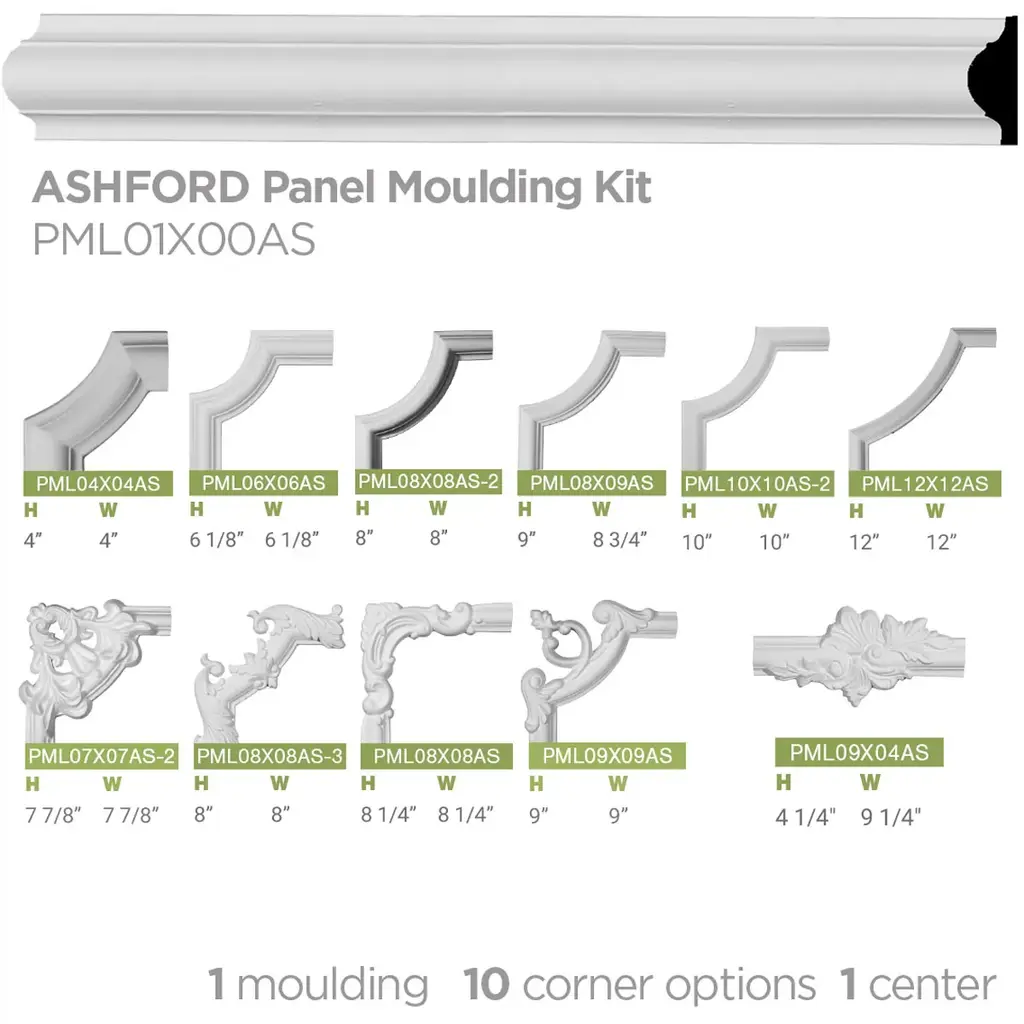 ASHFORD Panel Moulding Kit
PML01X00AS

PML04X04AS
H W
4" 4"

PML06X06AS
H W
6 1/8" 6 1/8"

PML08X08AS-2
H W
8" 8"

PML08X09AS
H W
9" 8 3/4"

PML10X10AS-2
H W
10" 10"

PML12X12AS
H W
12" 12"

PML07X07AS-2
H W
7 7/8" 7 7/8"

PML08X08AS-3
H W
8" 8"

PML08X08AS
H W
8 1/4" 8 1/4"

PML09X09AS
H W
9" 9"

PML09X04AS
H W
4 1/4" 9 1/4"

1 moulding 10 corner options 1 center