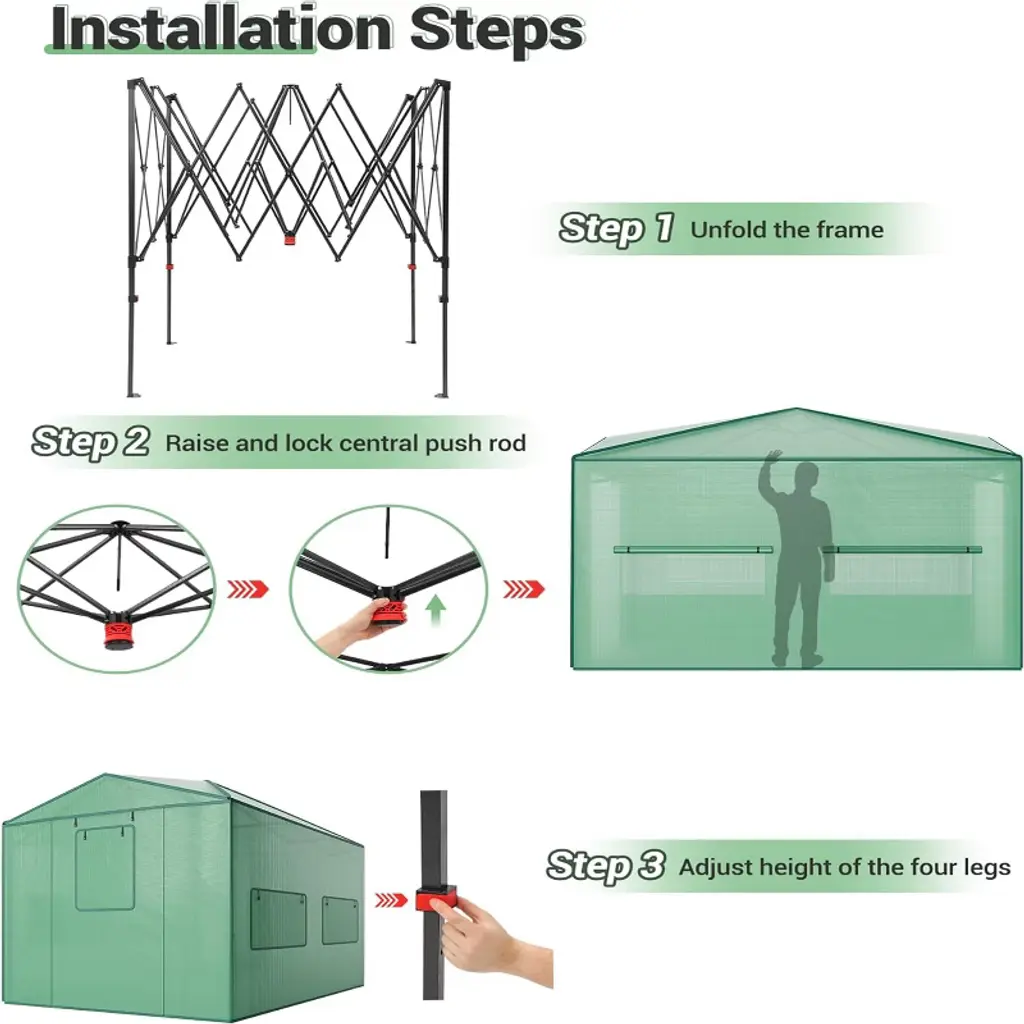 Installation Steps

Step 1 Unfold the frame

Step 2 Raise and lock central push rod

Step 3 Adjust height of the four legs