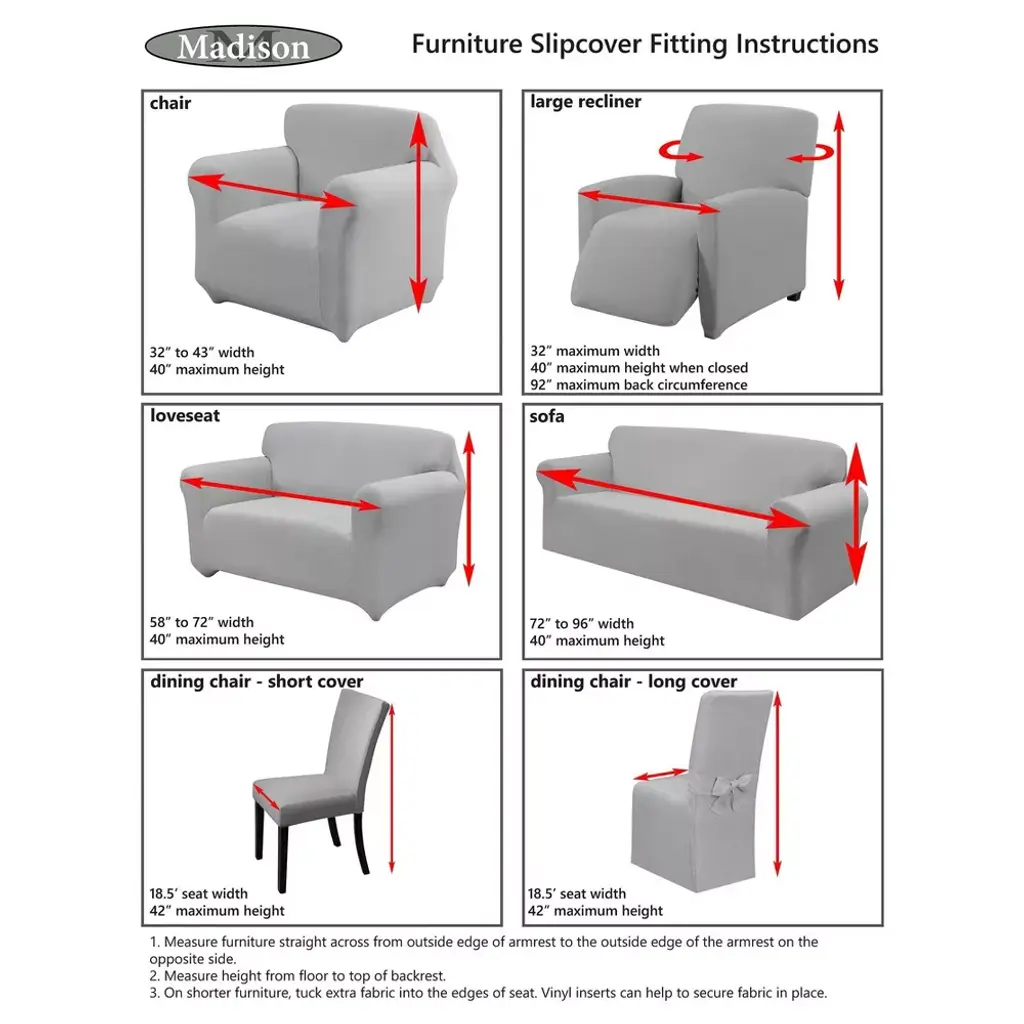 Madison

Furniture Slipcover Fitting Instructions

chair

32″ to 43″ width
40″ maximum height

large recliner

32″ maximum width
40″ maximum height when closed
92″ maximum back circumference

loveseat

58″ to 72″ width
40″ maximum height

sofa

72″ to 96″ width
40″ maximum height

dining chair - short cover

18.5′ seat width
42″ maximum height

dining chair - long cover

18.5′ seat width
42″ maximum height

1. Measure furniture straight across from outside edge of armrest to the outside edge of the armrest on the opposite side.
2. Measure height from floor to top of backrest.
3. On shorter furniture, tuck extra fabric into the edges of seat. Vinyl inserts can help to secure fabric in place.