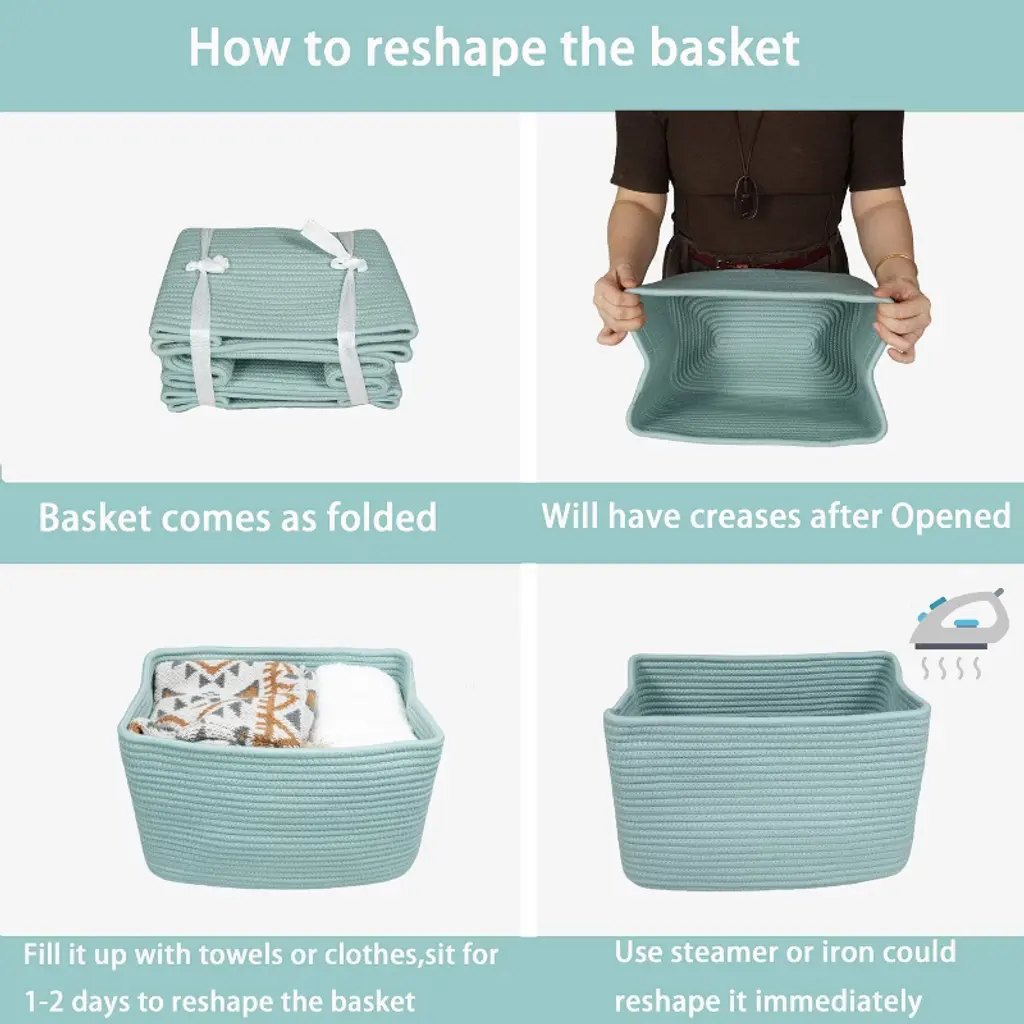 How to reshape the basket

Basket comes as folded

Will have creases after Opened

Fill it up with towels or clothes,sit for 1-2 days to reshape the basket

Use steamer or iron could reshape it immediately