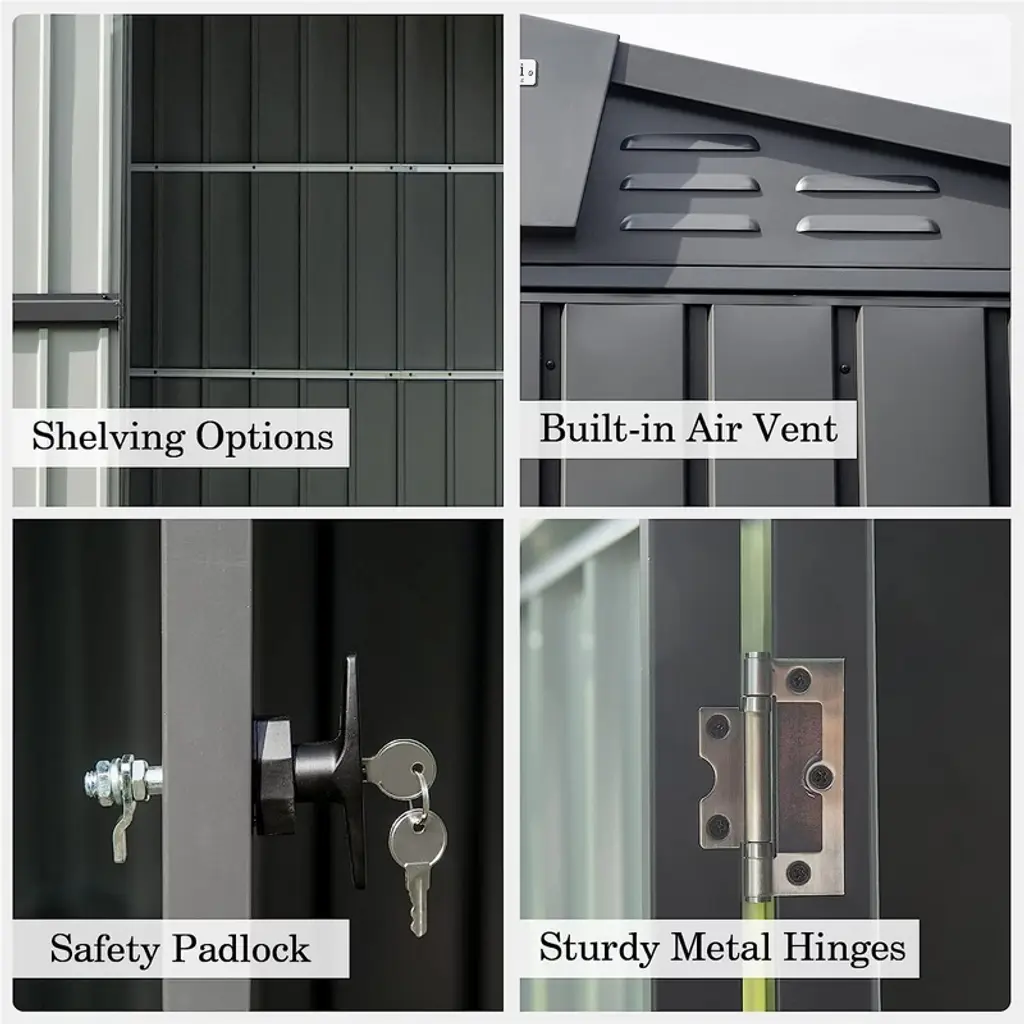 Shelving Options

Built-in Air Vent

Safety Padlock

Sturdy Metal Hinges