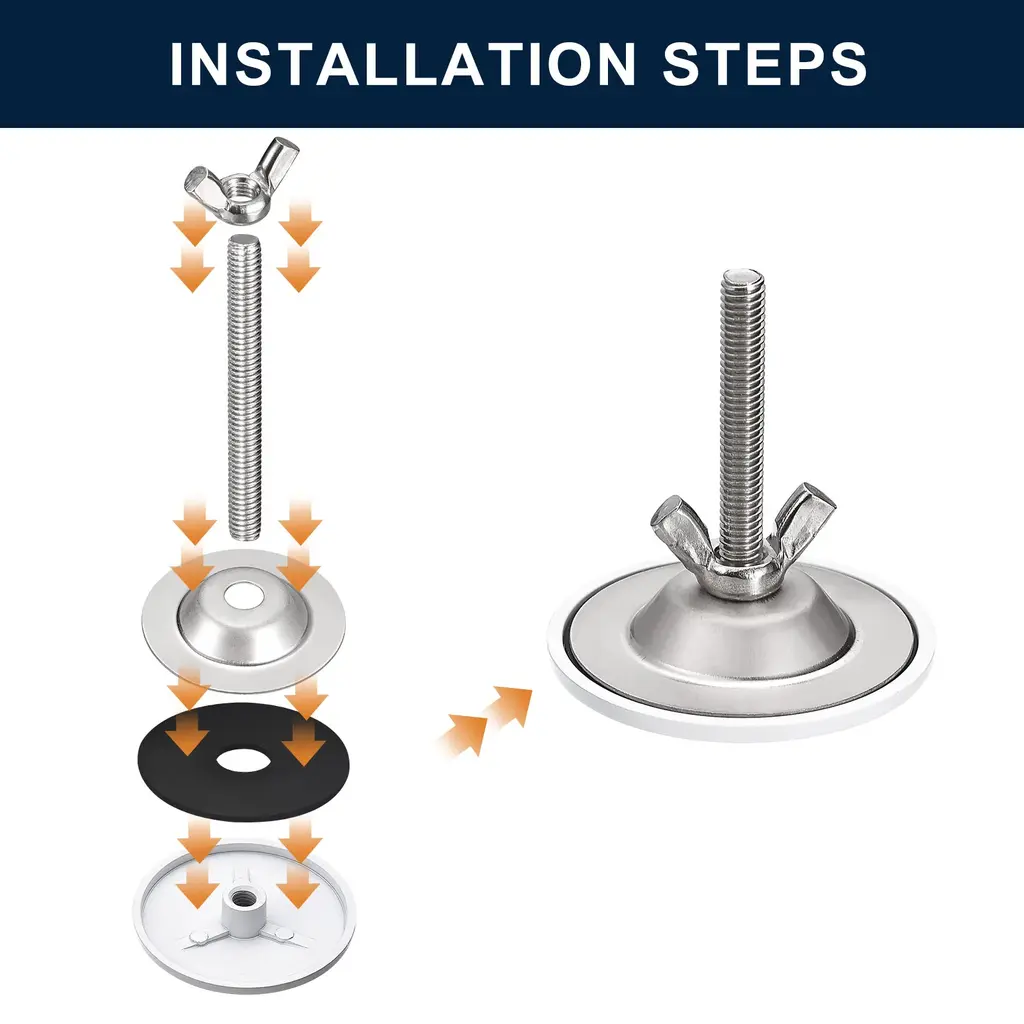 INSTALLATION STEPS