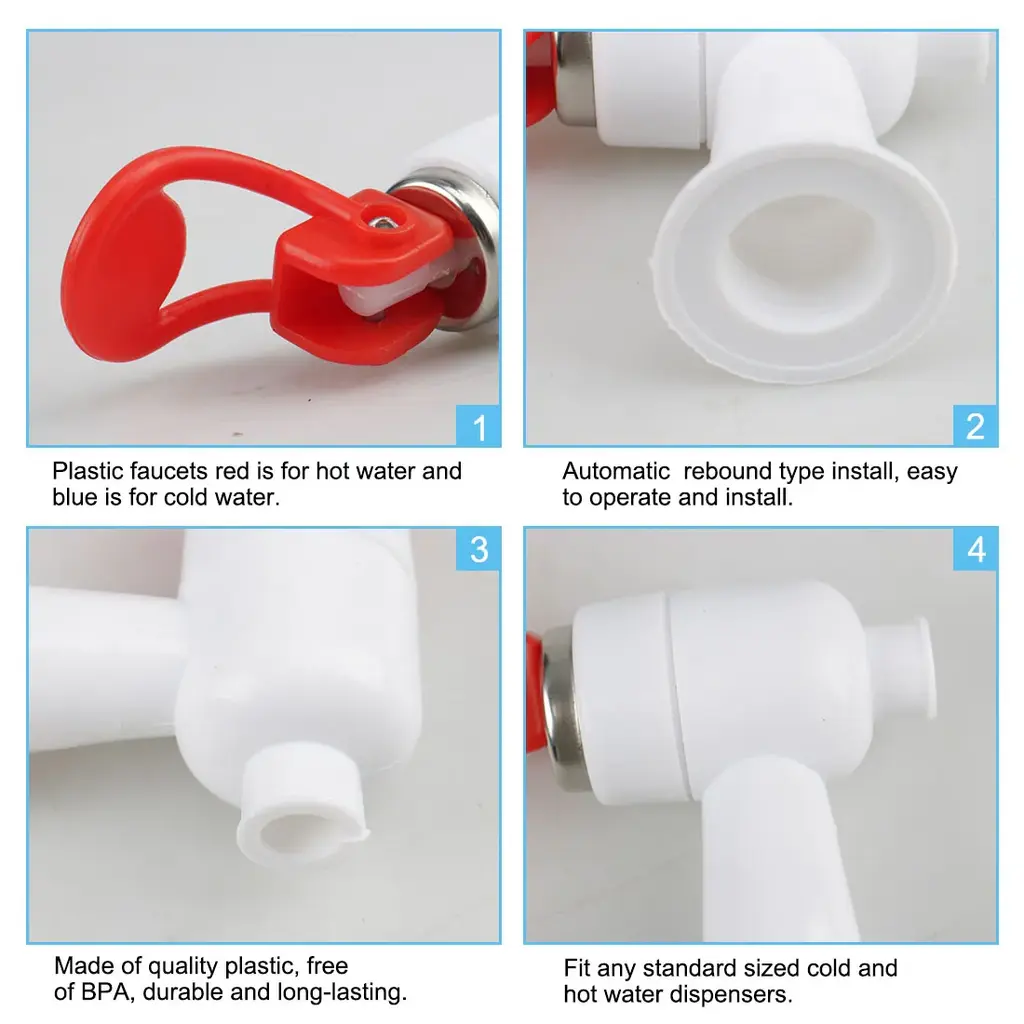 1

Plastic faucets red is for hot water and blue is for cold water.

2

Automatic rebound type install, easy to operate and install.

3

Made of quality plastic, free of BPA, durable and long-lasting.

4

Fit any standard sized cold and hot water dispensers.