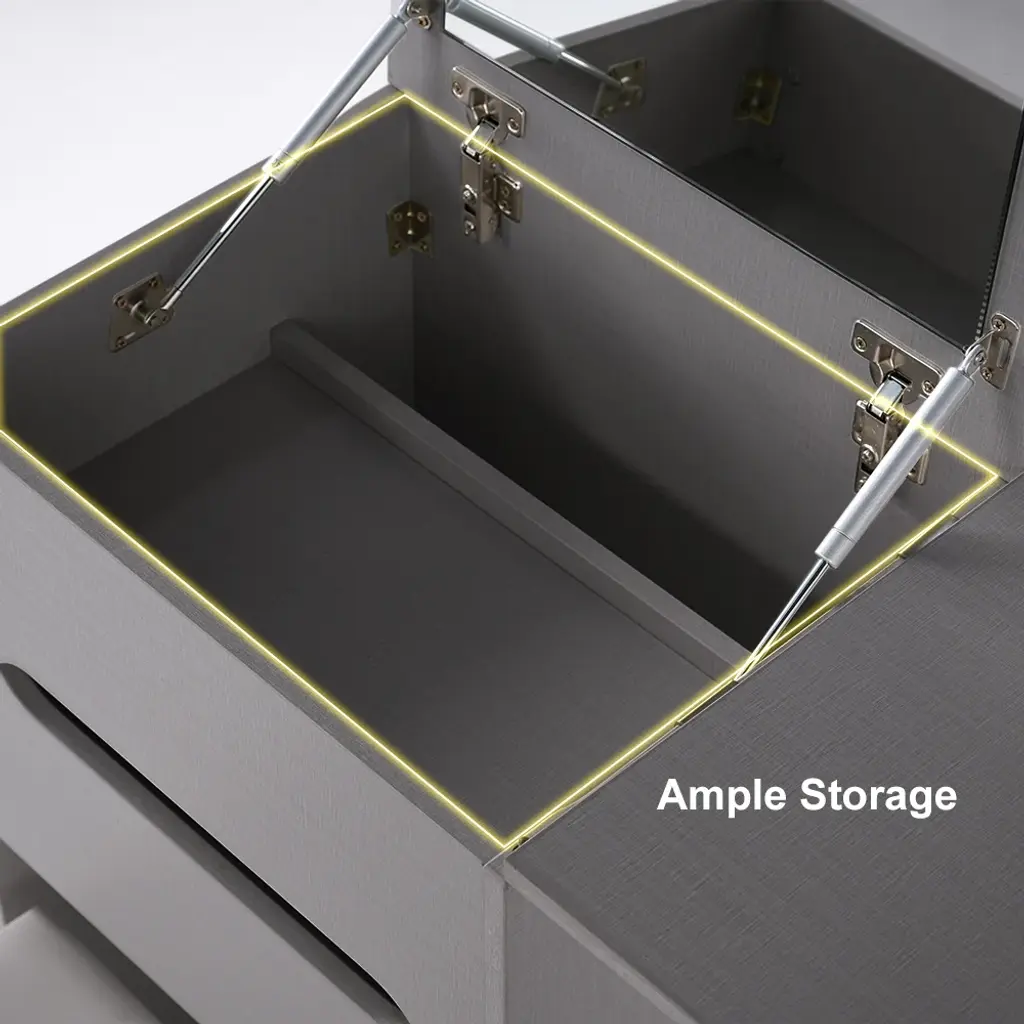 Ample Storage