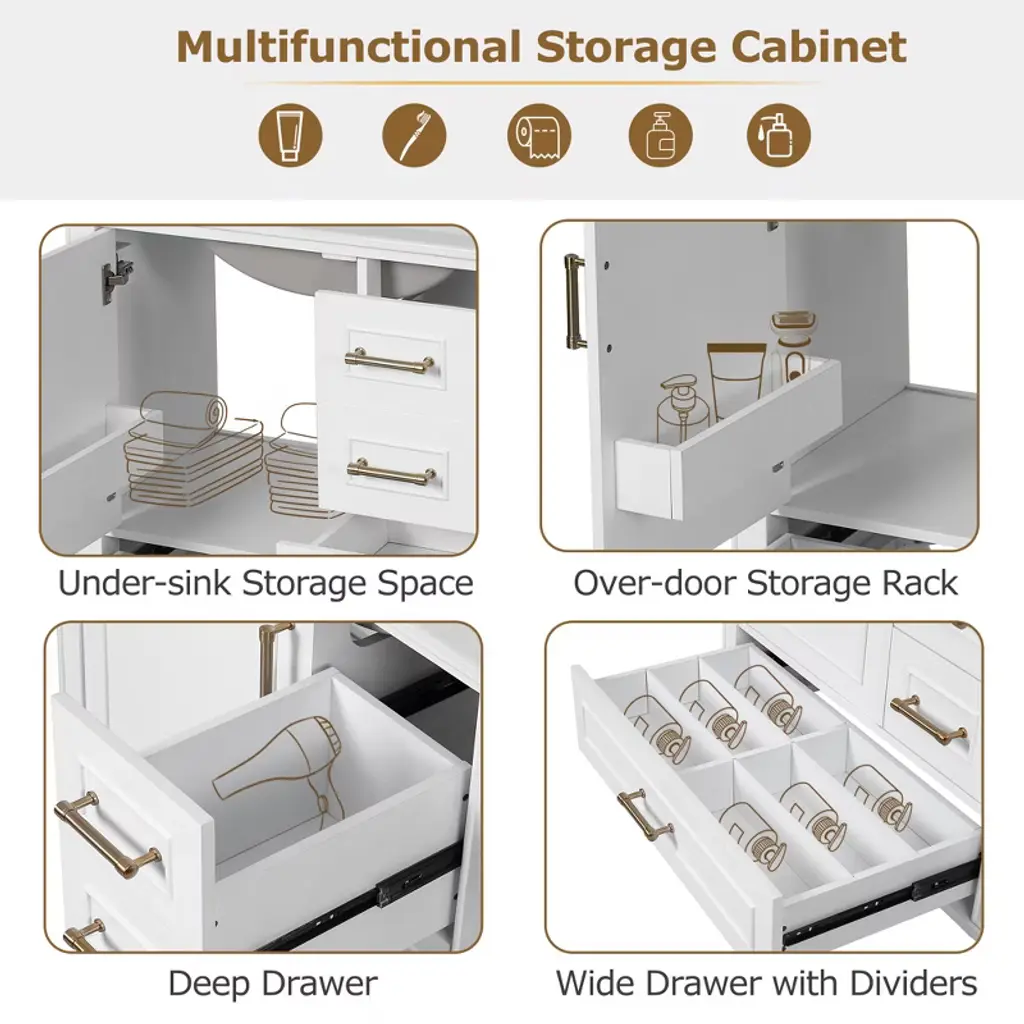 Multifunctional Storage Cabinet

Under-sink Storage Space

Over-door Storage Rack

Deep Drawer

Wide Drawer with Dividers