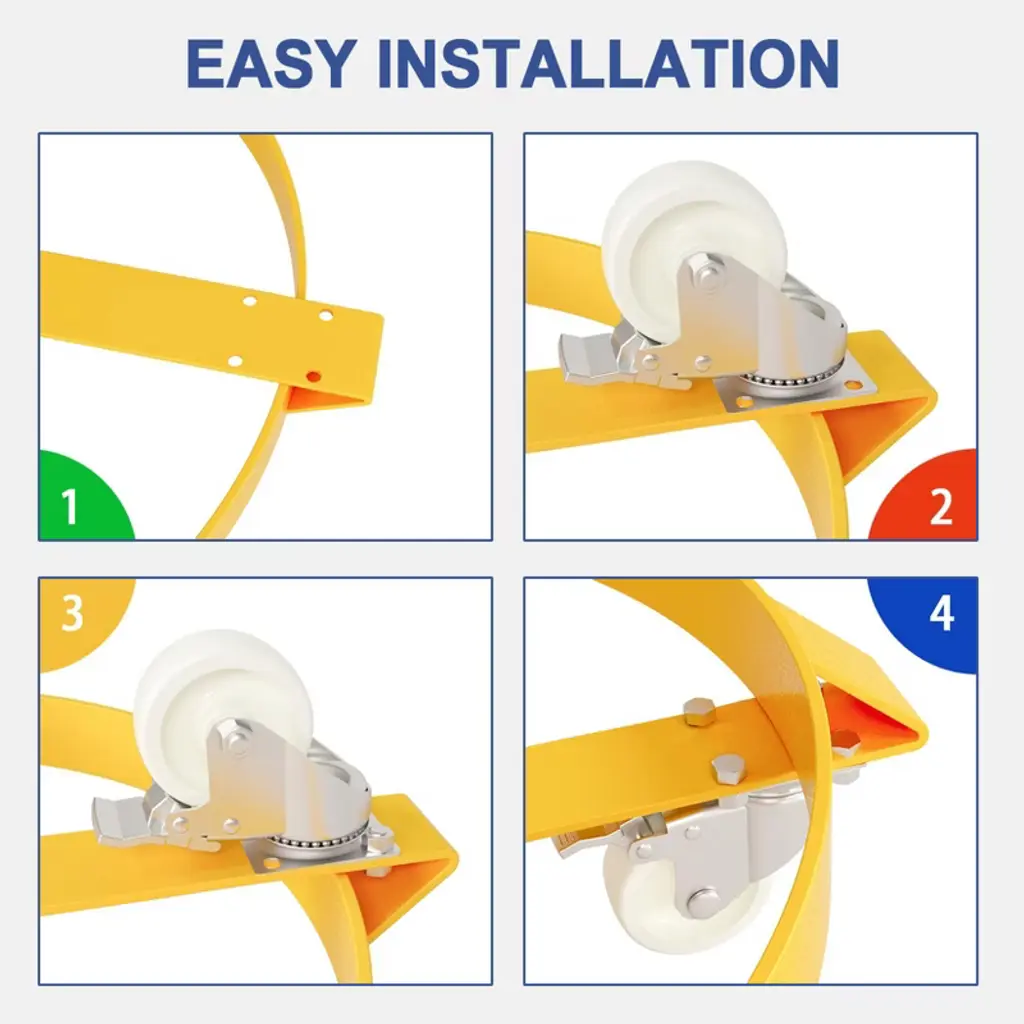 EASY INSTALLATION

1

2

3

4