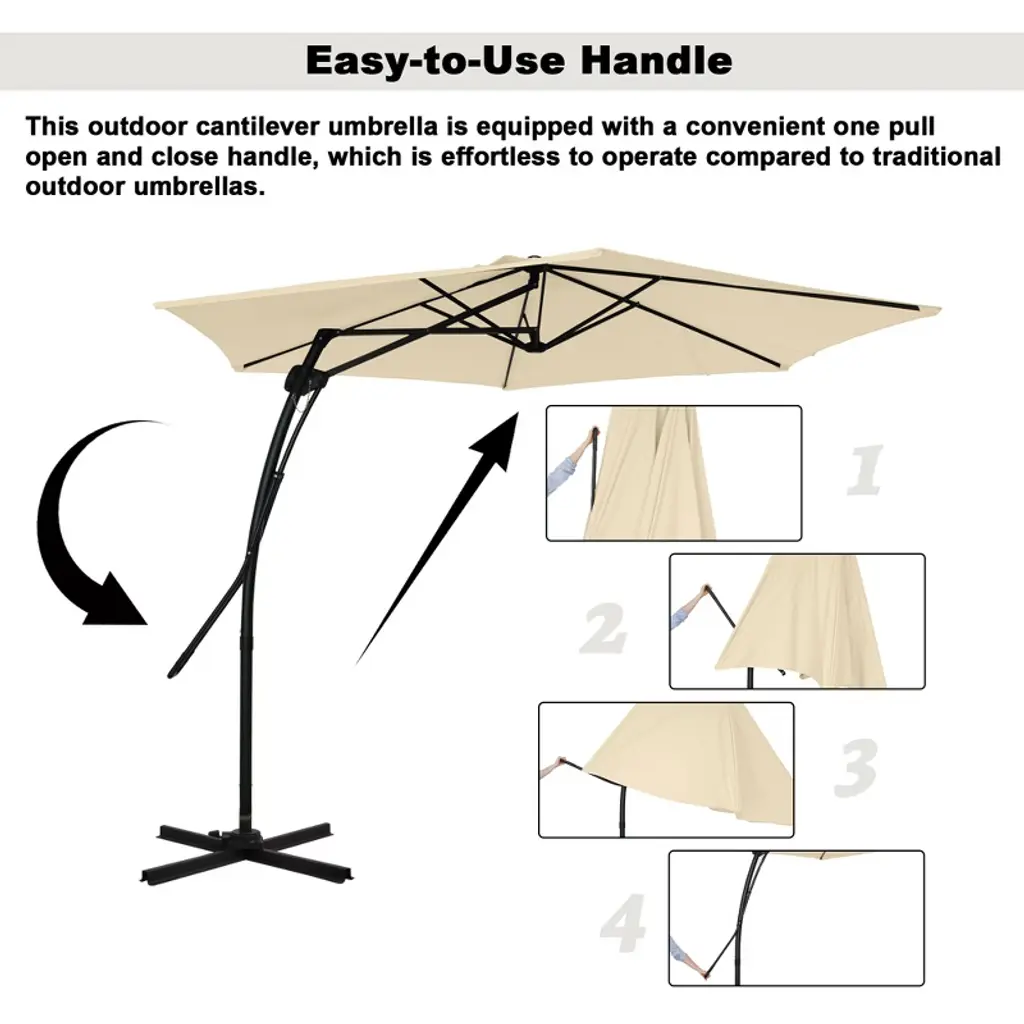 Easy-to-Use Handle

This outdoor cantilever umbrella is equipped with a convenient one pull open and close handle, which is effortless to operate compared to traditional outdoor umbrellas.

1

2

3

4